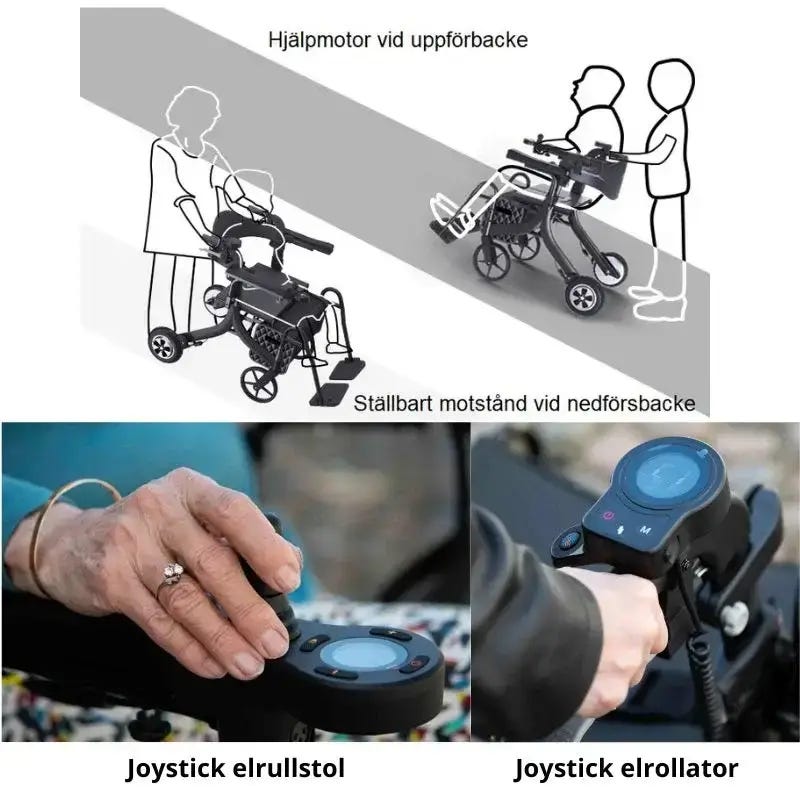 Hjälpmotor vid uppförbacke

Ställbart motstånd vid nedförsbacke

M

Joystick elrullstol

Joystick elrollator