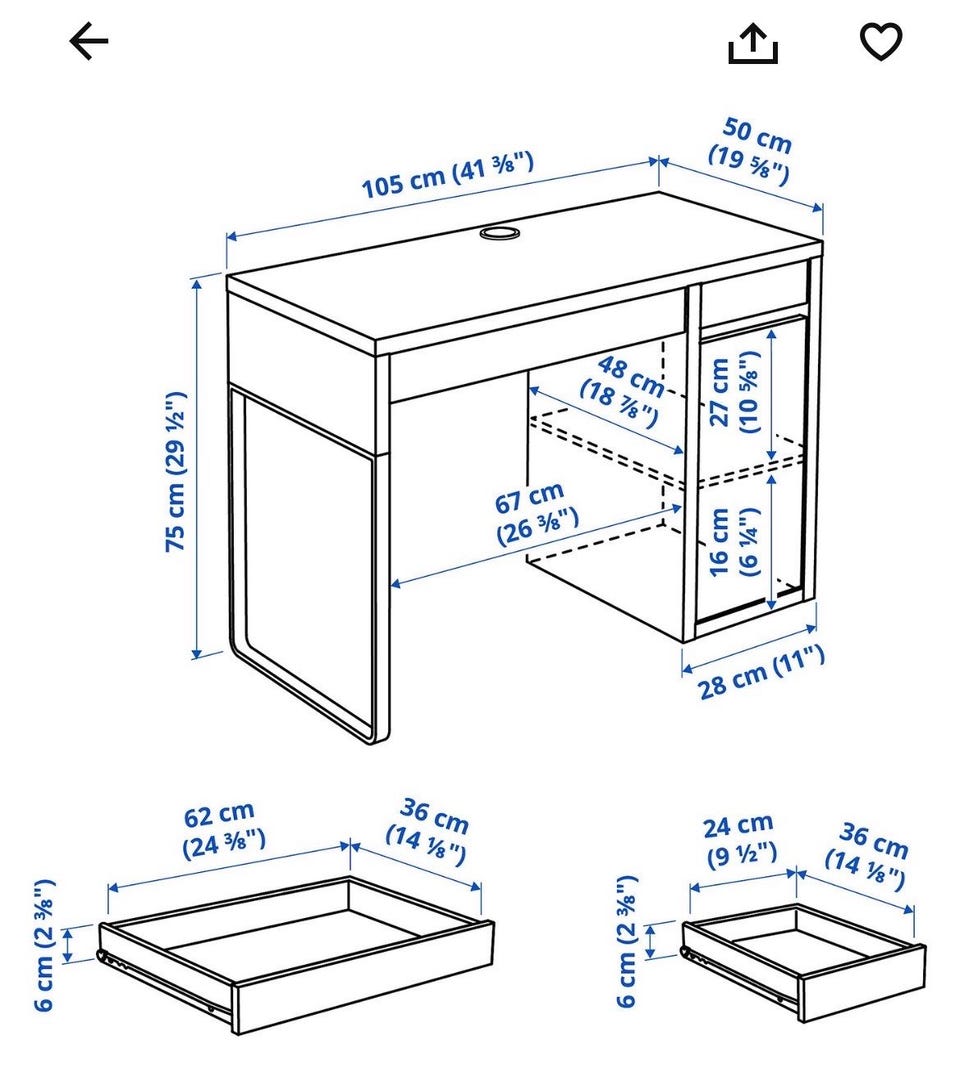 105 cm (41 ⅜")

50 cm (19 ⅝")

75 cm (29 ½")

48 cm (18 ⅞")

27 cm (10 ⅝")

67 cm (26 ⅜")

16 cm (6 ¼")

28 cm (11")

62 cm (24 ⅜")

36 cm (14 ⅛")

6 cm (2 ⅜")

24 cm (9 ½")

36 cm (14 ⅛")

6 cm (2 ⅜")