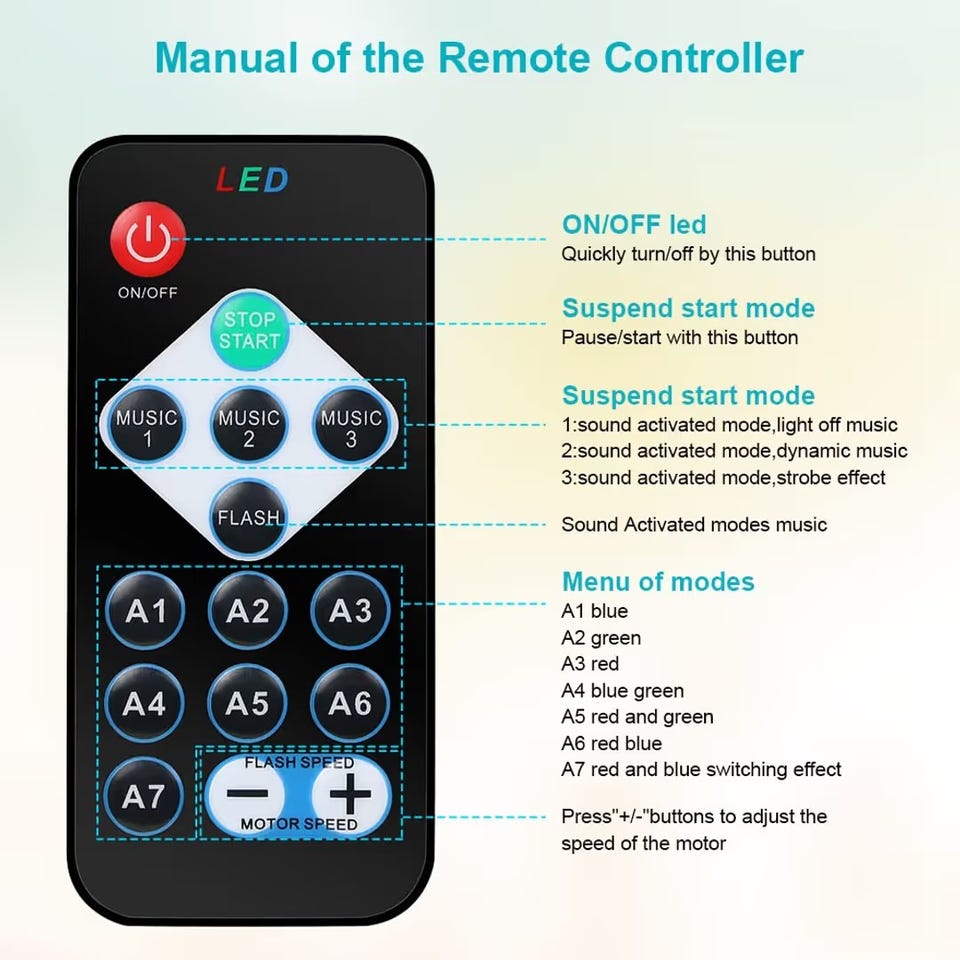 Manual of the Remote Controller

LED

ON/OFF

STOP
START

MUSIC 1
MUSIC 2
MUSIC 3

FLASH

A1 A2 A3
A4 A5 A6
A7

FLASH SPEED
−
+
MOTOR SPEED

ON/OFF led
Quickly turn/off by this button

Suspend start mode
Pause/start with this button

Suspend start mode
1:sound activated mode,light off music
2:sound activated mode,dynamic music
3:sound activated mode,strobe effect

Sound Activated modes music

Menu of modes
A1 blue
A2 green
A3 red
A4 blue green
A5 red and green
A6 red blue
A7 red and blue switching effect

Press"+/-"buttons to adjust the speed of the motor