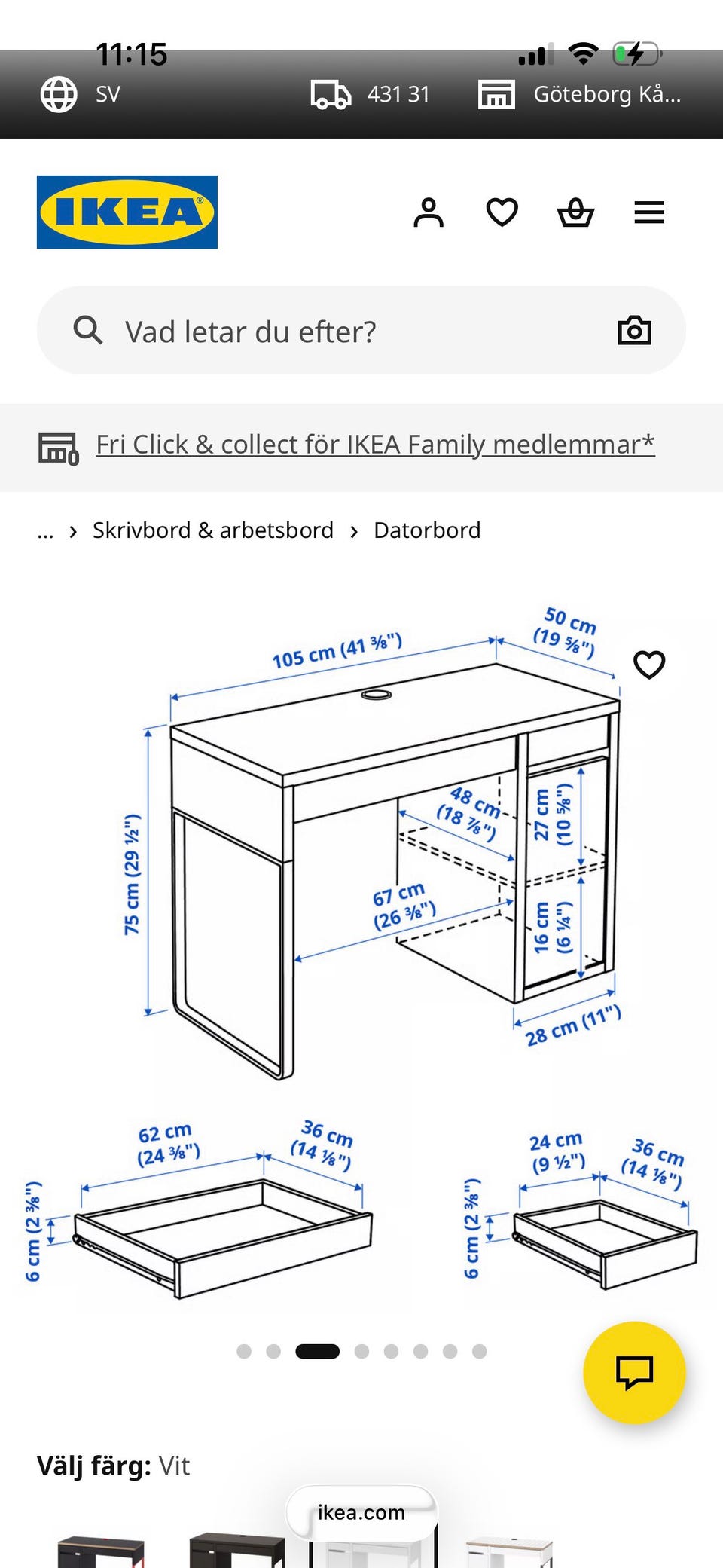 11:15

SV

431 31

Göteborg Kå...

IKEA

Vad letar du efter?

Fri Click & collect för IKEA Family medlemmar*

... › Skrivbord & arbetsbord › Datorbord

105 cm (41 ⅜")

50 cm (19 ⅝")

75 cm (29 ½")

48 cm (18 ⅞")

27 cm (10 ⅝")

67 cm (26 ⅜")

16 cm (6 ¼")

28 cm (11")

62 cm (24 ⅜")

36 cm (14 ⅛")

6 cm (2 ⅜")

24 cm (9 ½")

36 cm (14 ⅛")

6 cm (2 ⅜")

Välj färg: Vit

ikea.com