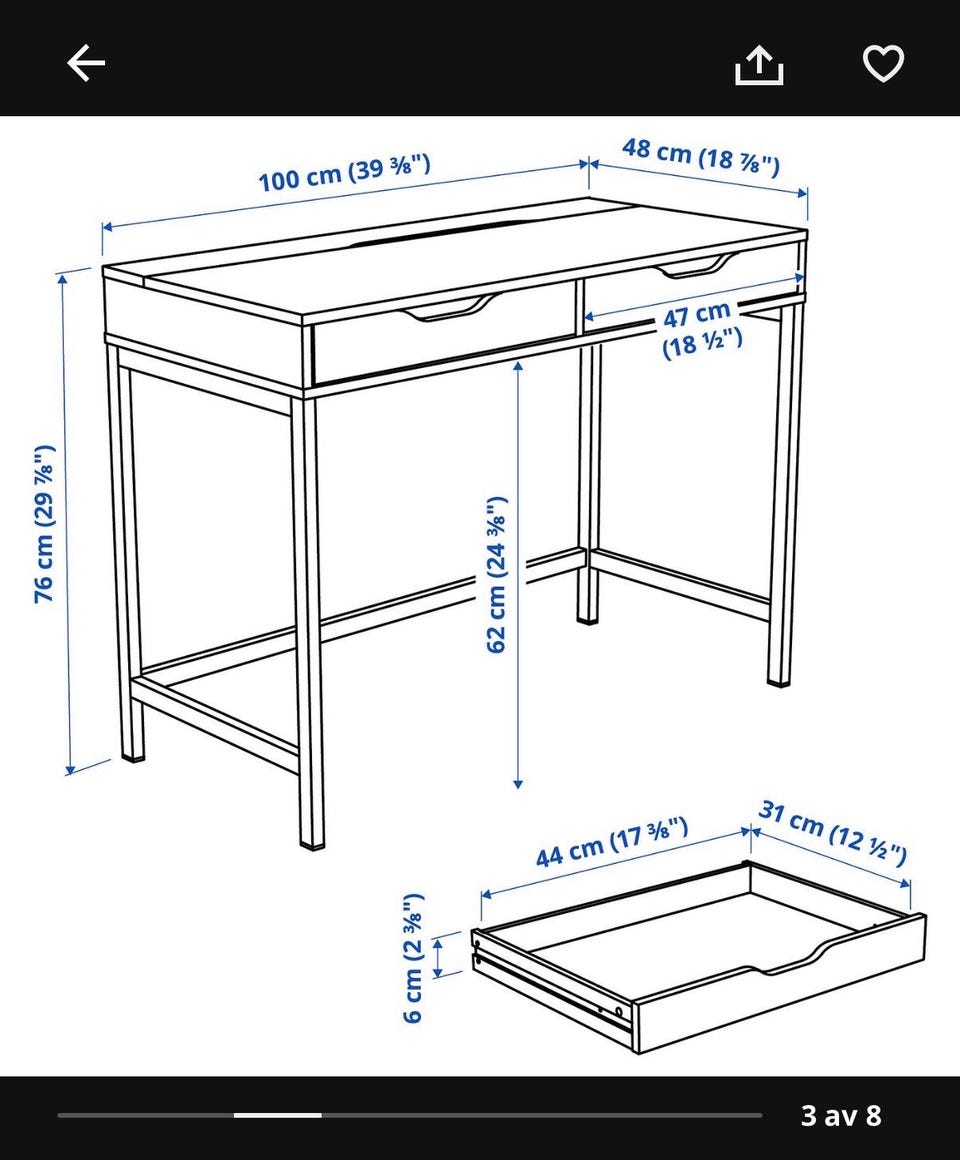 100 cm (39 ⅜")

48 cm (18 ⅞")

47 cm (18 ½")

76 cm (29 ⅞")

62 cm (24 ⅜")

44 cm (17 ⅜")

31 cm (12 ½")

6 cm (2 ⅜")

3 av 8