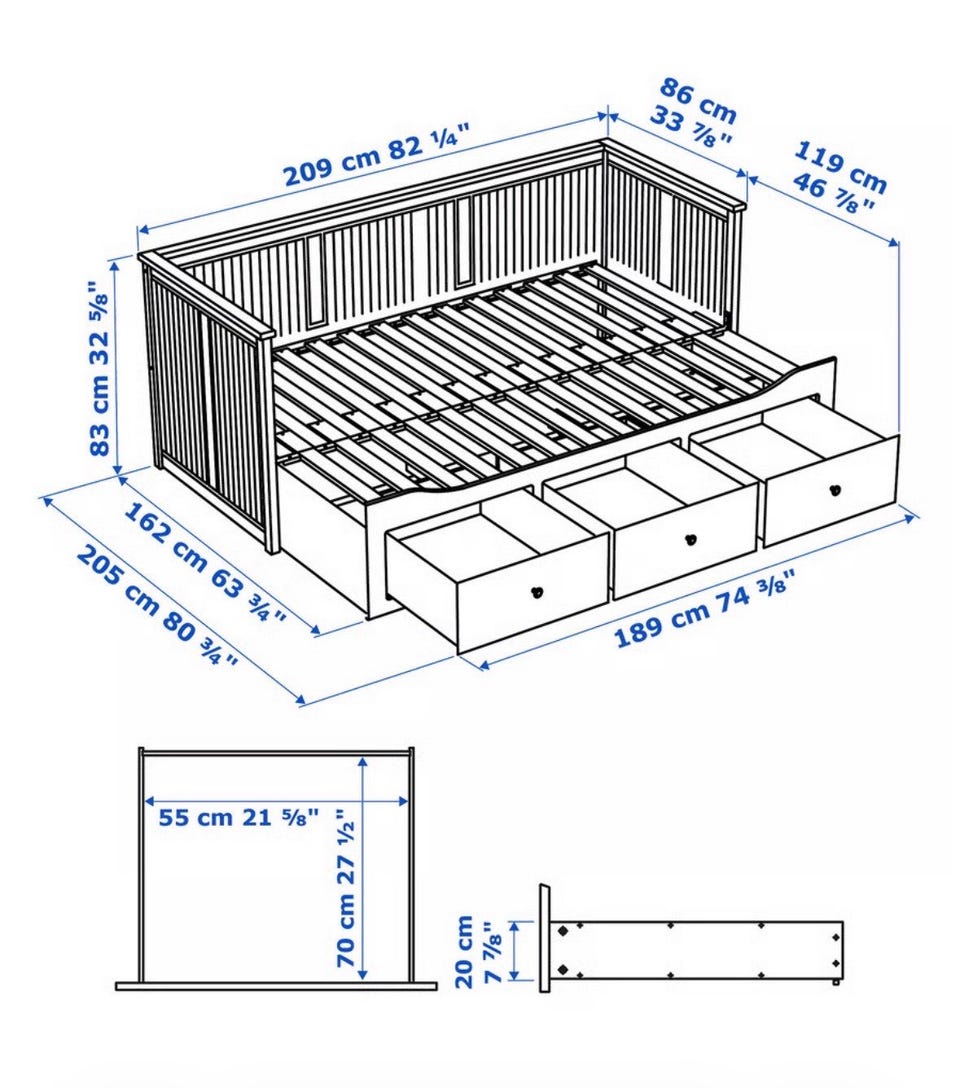 209 cm 82 ¼"

86 cm
33 ⅞"

119 cm
46 ⅞"

83 cm 32 ⅝"

162 cm 63 ¾"

205 cm 80 ¾"

189 cm 74 ⅜"

55 cm 21 ⅝"

70 cm 27 ½"

20 cm
7 ⅞"