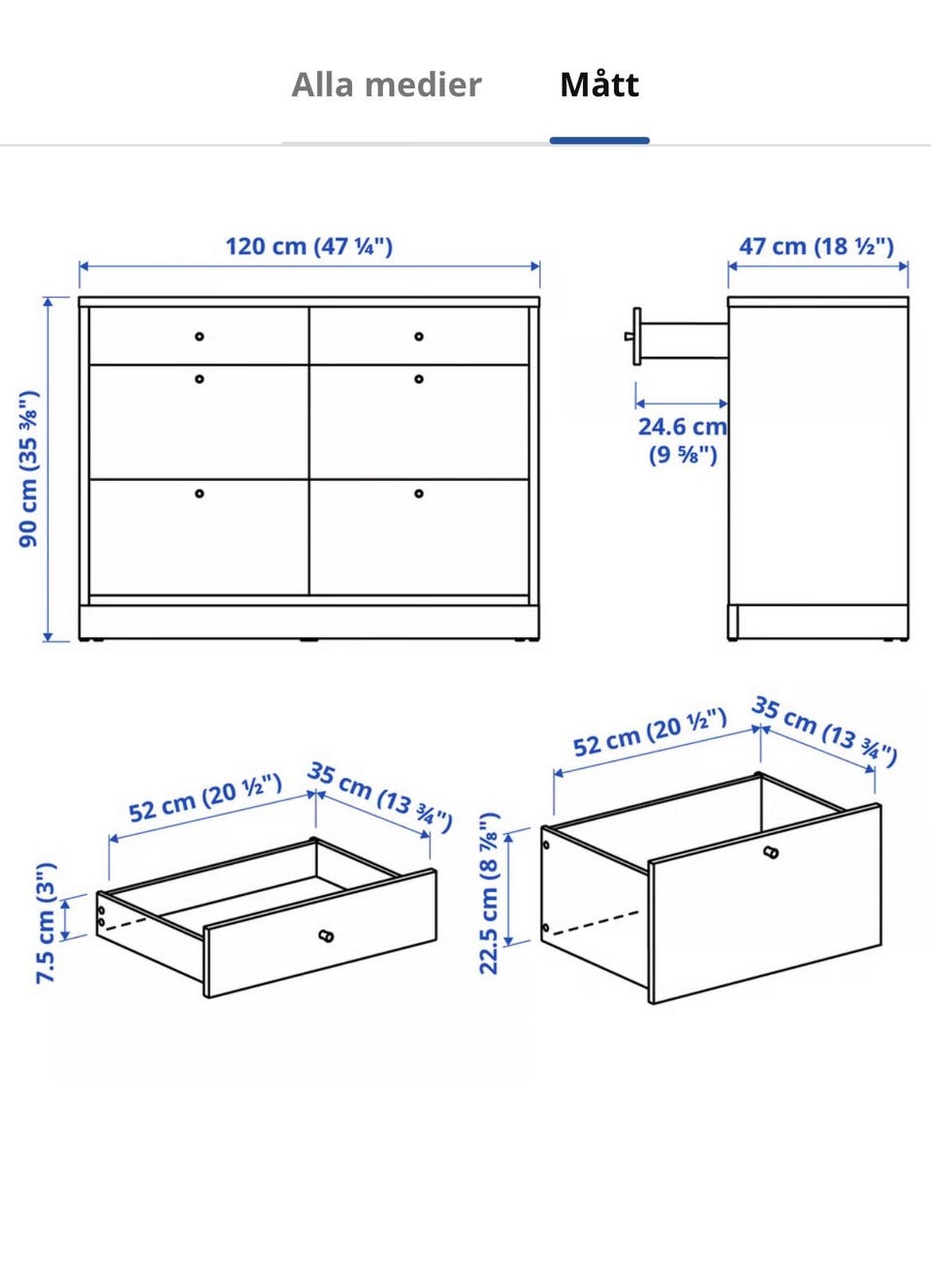 Alla medier Mått

120 cm (47 ¼")

47 cm (18 ½")

90 cm (35 ⅜")

24.6 cm (9 ⅝")

52 cm (20 ½")

35 cm (13 ¾")

7.5 cm (3")

52 cm (20 ½")

35 cm (13 ¾")

22.5 cm (8 ⅞")