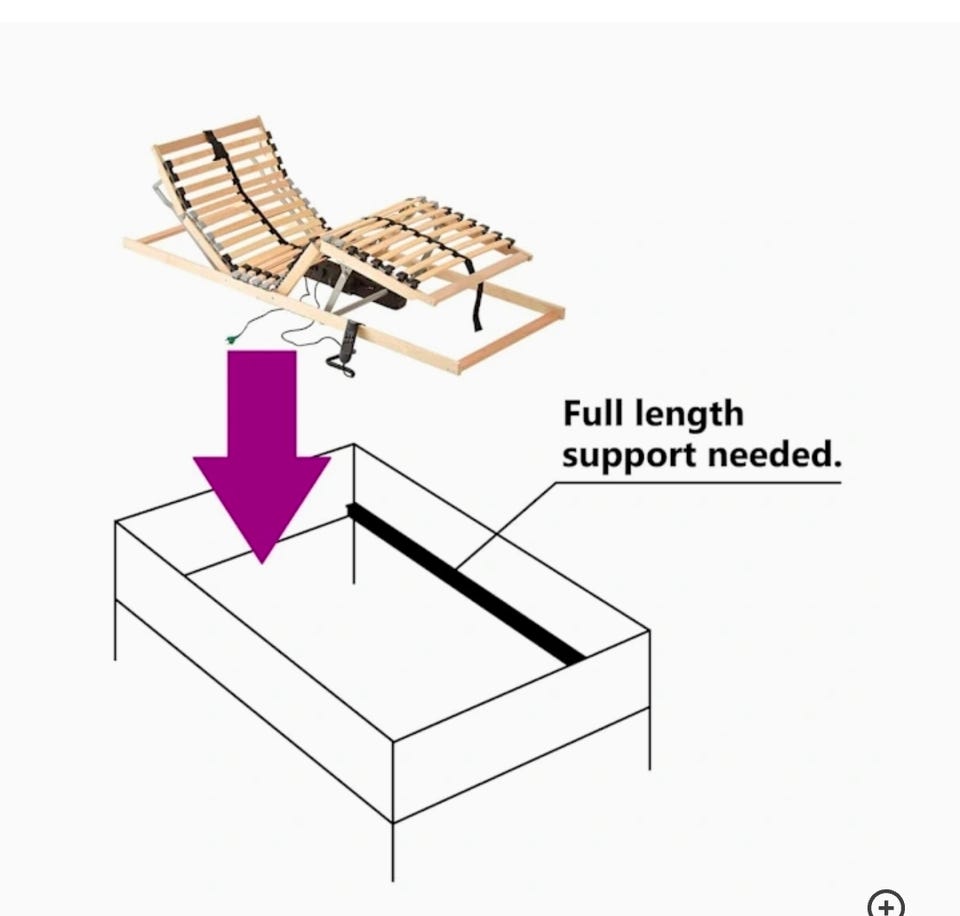 Full length support needed.