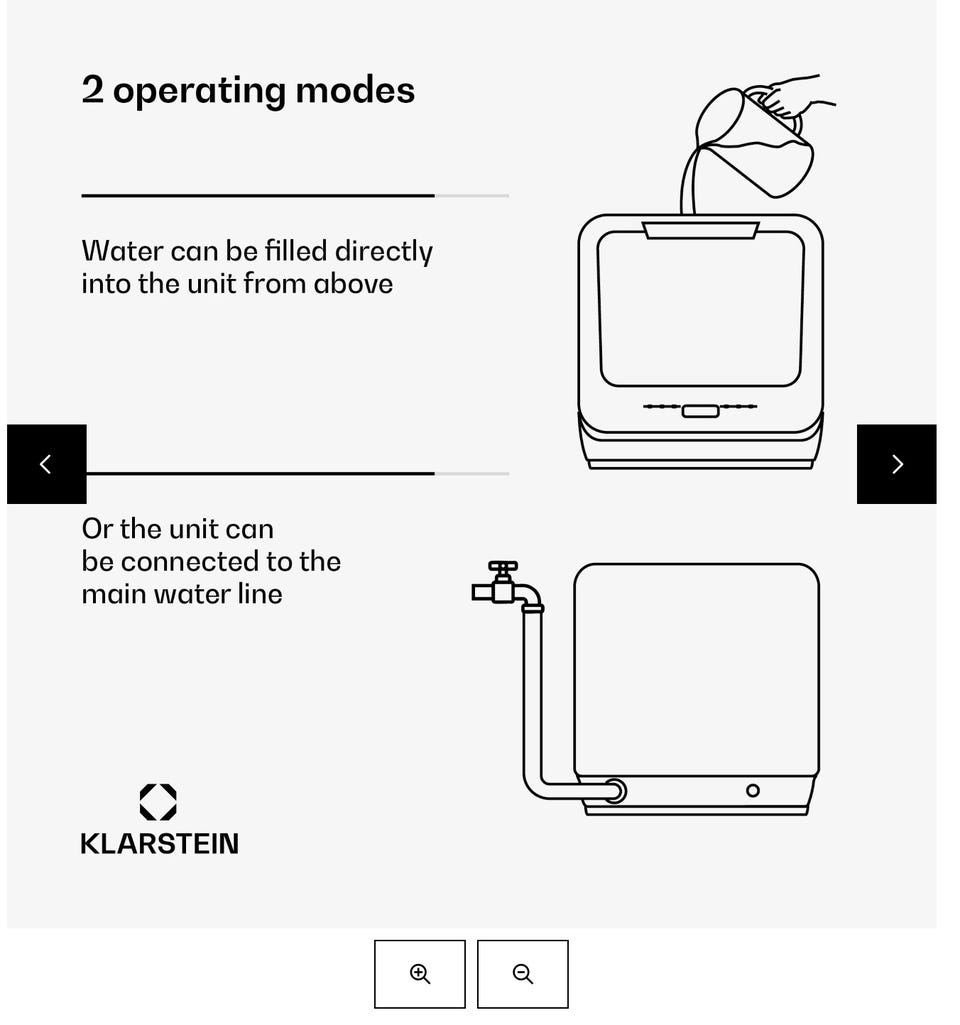 2 operating modes

Water can be filled directly into the unit from above

Or the unit can be connected to the main water line

KLARSTEIN