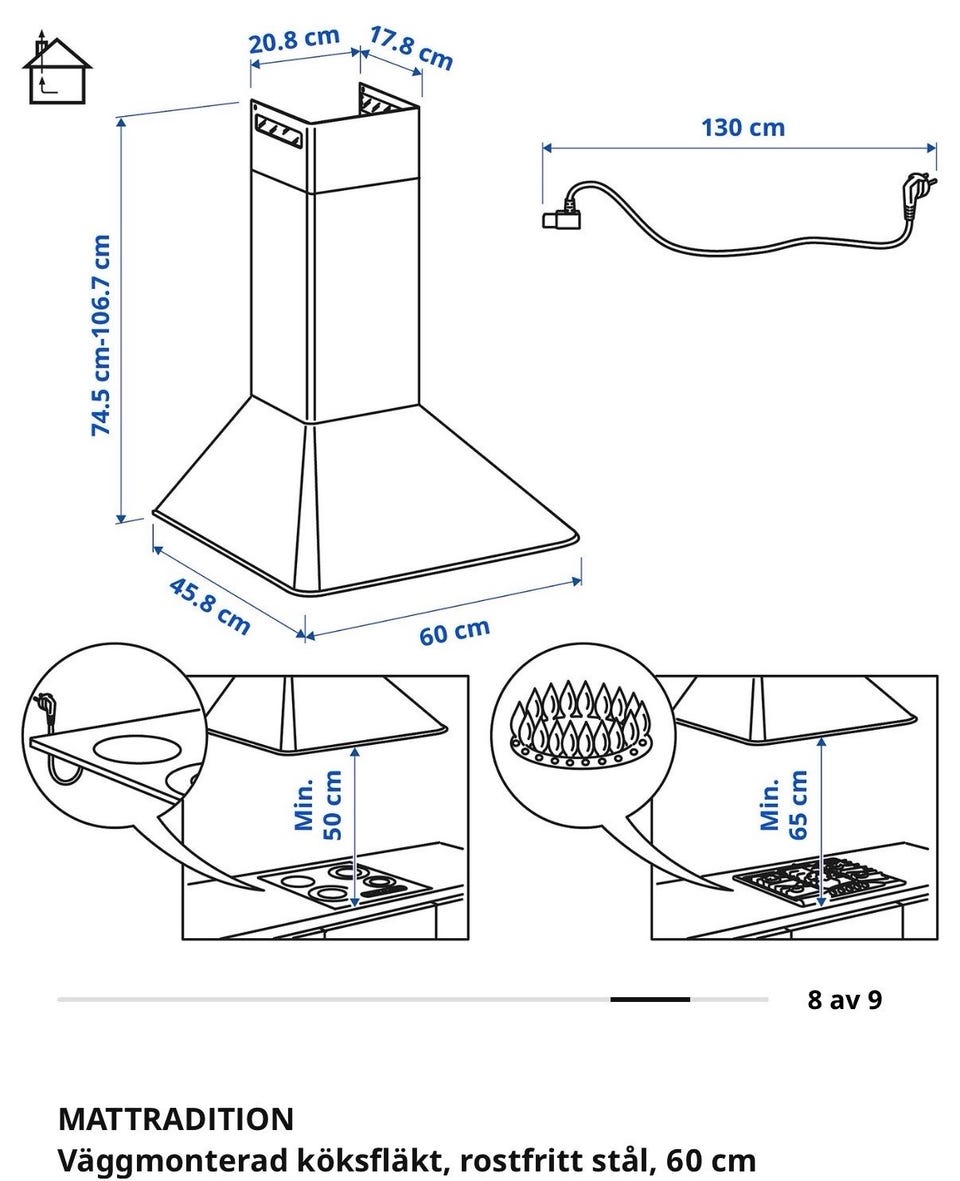 20.8 cm
17.8 cm
130 cm
74.5 cm-106.7 cm
45.8 cm
60 cm
Min. 50 cm
Min. 65 cm
8 av 9

MATTRADITION
Väggmonterad köksfläkt, rostfritt stål, 60 cm