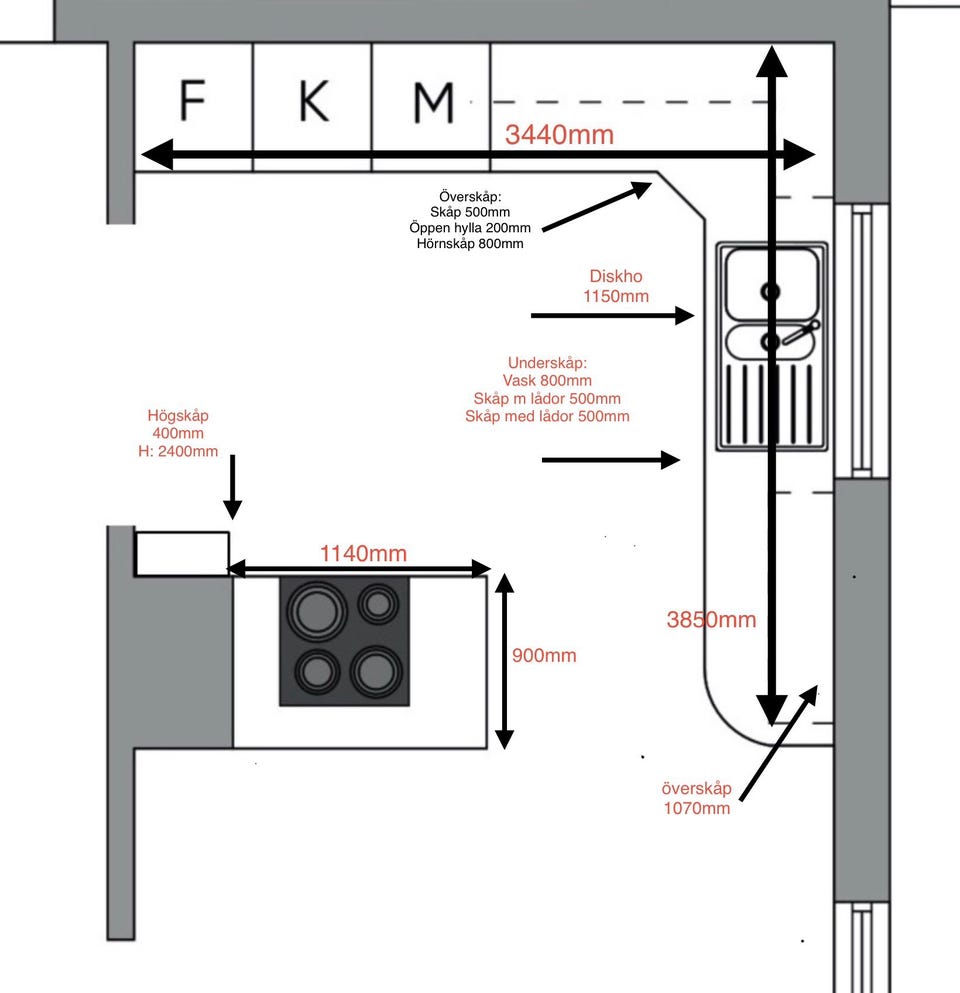 F K M

3440mm

Överskåp:
Skåp 500mm
Öppen hylla 200mm
Hörnskåp 800mm

Diskho
1150mm

Underskåp:
Vask 800mm
Skåp m lådor 500mm
Skåp med lådor 500mm

Högskåp
400mm
H: 2400mm

1140mm

900mm

3850mm

överskåp
1070mm