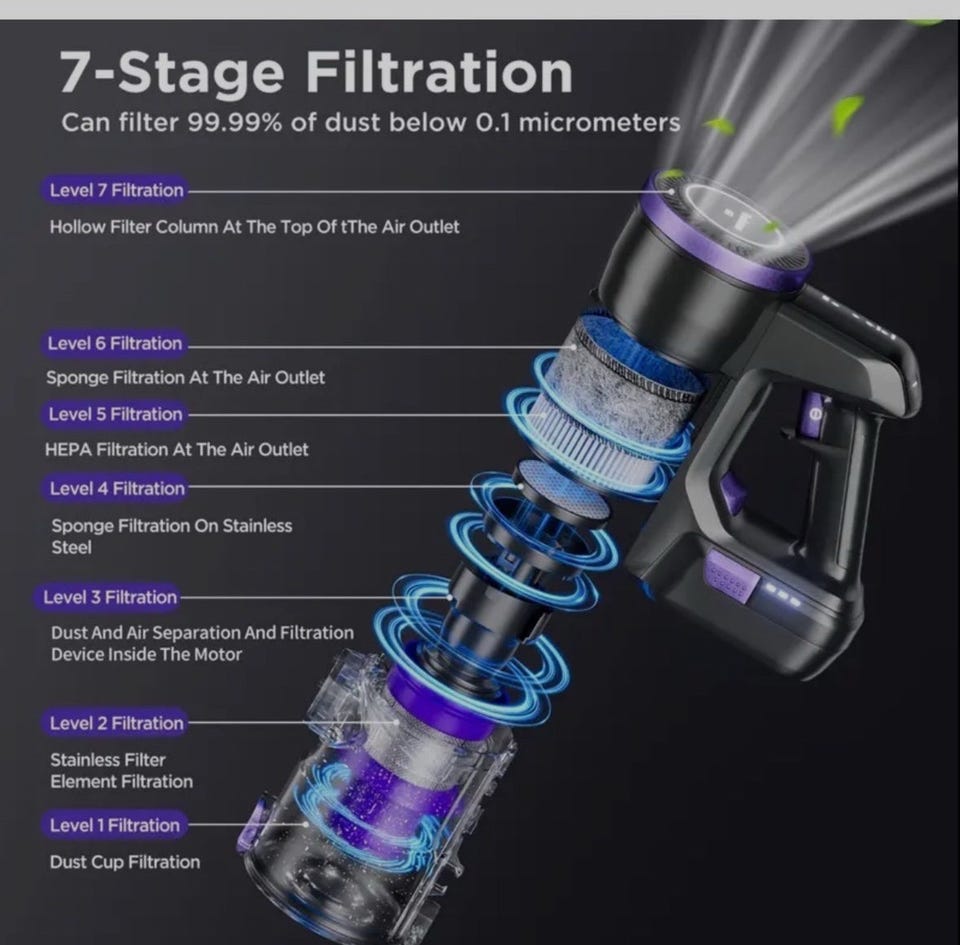 7-Stage Filtration

Can filter 99.99% of dust below 0.1 micrometers

Level 7 Filtration

Hollow Filter Column At The Top Of tThe Air Outlet

Level 6 Filtration

Sponge Filtration At The Air Outlet

Level 5 Filtration

HEPA Filtration At The Air Outlet

Level 4 Filtration

Sponge Filtration On Stainless Steel

Level 3 Filtration

Dust And Air Separation And Filtration Device Inside The Motor

Level 2 Filtration

Stainless Filter Element Filtration

Level 1 Filtration

Dust Cup Filtration