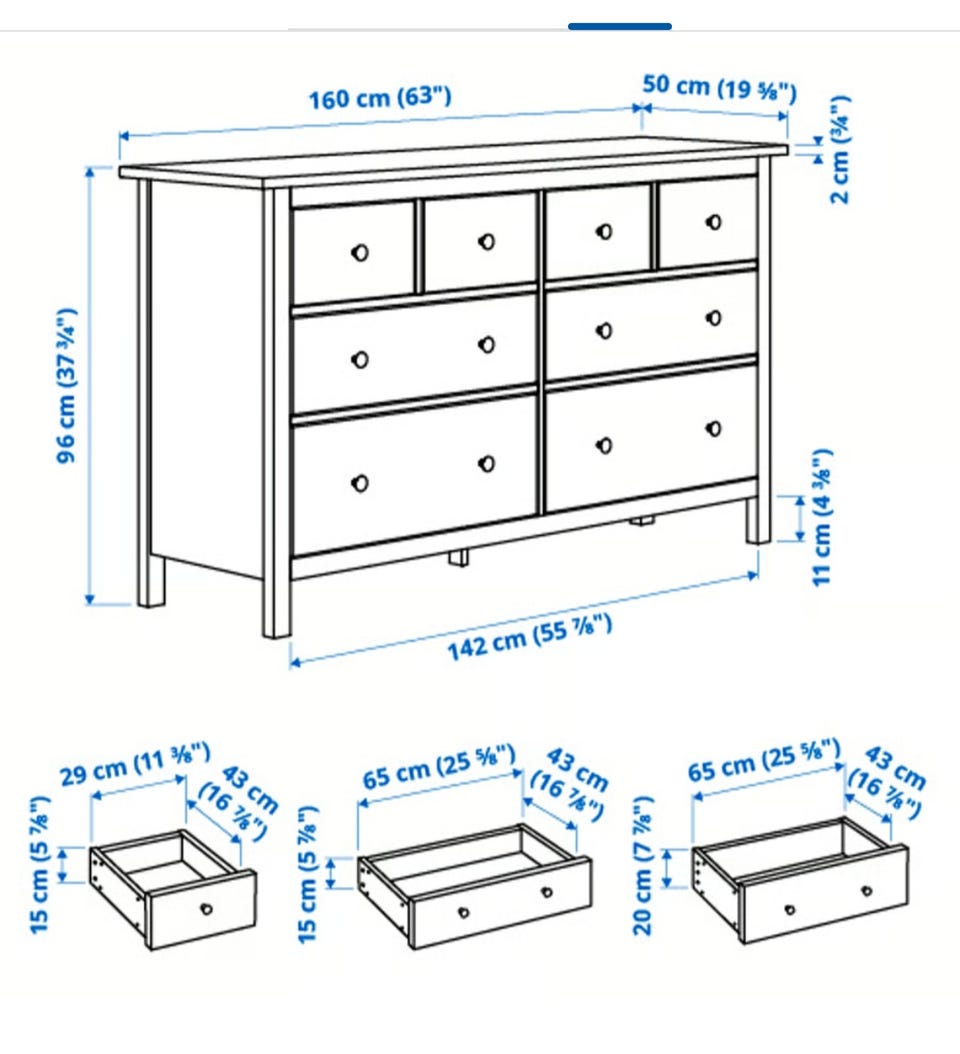 160 cm (63")
50 cm (19 ⅝")
2 cm (¾")
96 cm (37 ¾")
11 cm (4 ⅜")
142 cm (55 ⅞")

29 cm (11 ⅜")
43 cm (16 ⅞")
15 cm (5 ⅞")

65 cm (25 ⅝")
43 cm (16 ⅞")
15 cm (5 ⅞")

65 cm (25 ⅝")
43 cm (16 ⅞")
20 cm (7 ⅞")