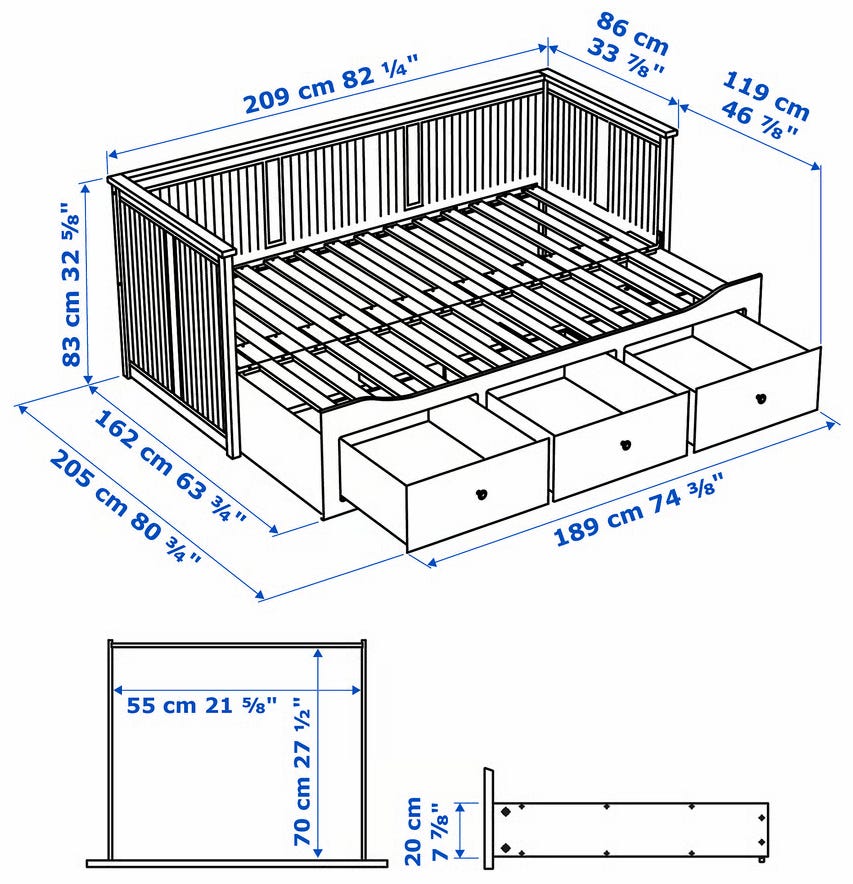 209 cm 82 ¼"

86 cm
33 ⅞"

119 cm
46 ⅞"

83 cm 32 ⅝"

162 cm 63 ¾"

205 cm 80 ¾"

189 cm 74 ⅜"

55 cm 21 ⅝"

70 cm 27 ½"

20 cm
7 ⅞"