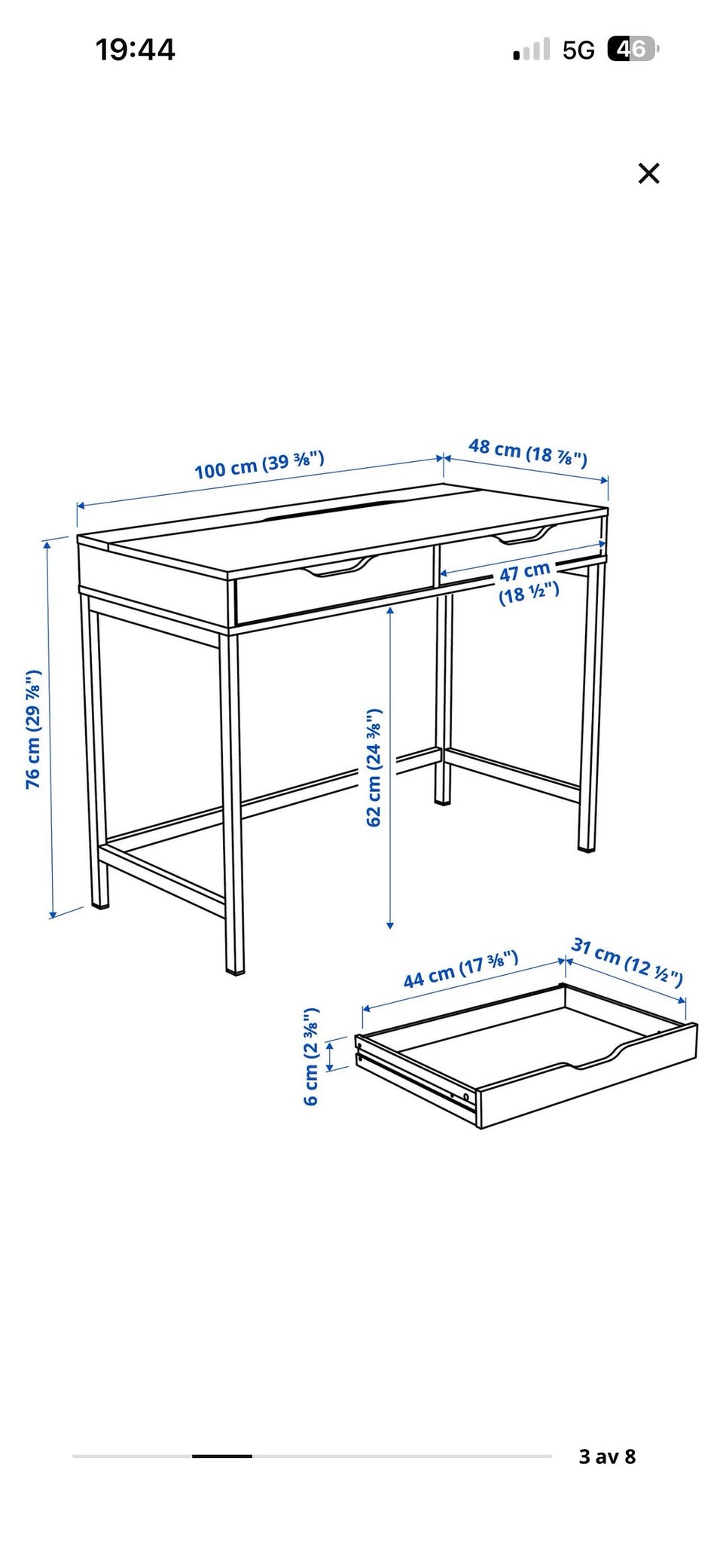 19:44

5G 46

×

100 cm (39 ⅜")

48 cm (18 ⅞")

47 cm (18 ½")

76 cm (29 ⅞")

62 cm (24 ⅜")

44 cm (17 ⅜")

31 cm (12 ½")

6 cm (2 ⅜")

3 av 8