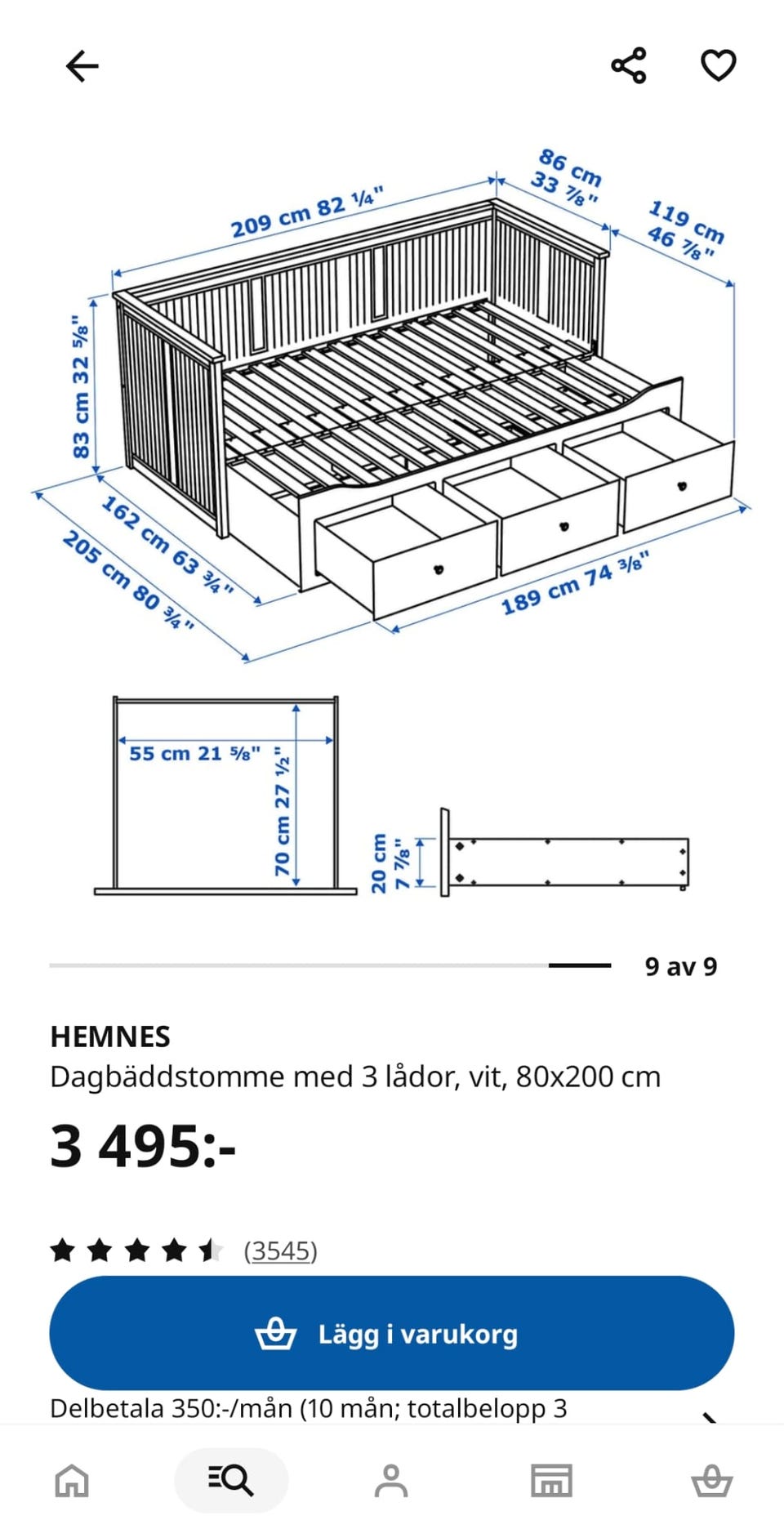 209 cm 82 ¼"
86 cm 33 ⅞"
119 cm 46 ⅞"
83 cm 32 ⅝"
162 cm 63 ¾"
205 cm 80 ¾"
189 cm 74 ⅜"
55 cm 21 ⅝"
70 cm 27 ½"
20 cm 7 ⅞"

9 av 9

HEMNES
Dagbäddstomme med 3 lådor, vit, 80x200 cm

3 495:-

(3545)

Lägg i varukorg

Delbetala 350:-/mån (10 mån; totalbelopp 3