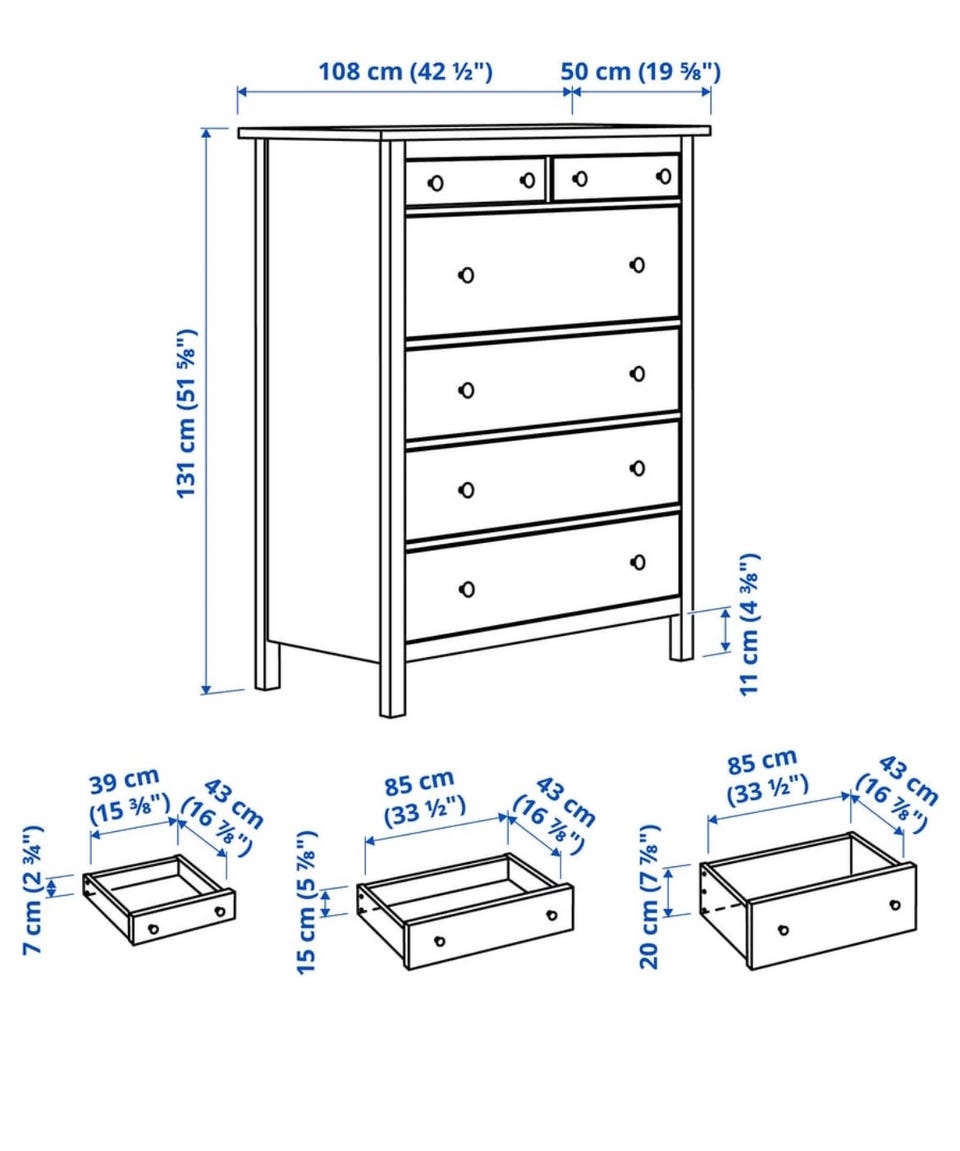 108 cm (42 ½")
50 cm (19 ⅝")
131 cm (51 ⅝")
11 cm (4 ⅜")
39 cm (15 ⅜")
43 cm (16 ⅞")
7 cm (2 ¾")
85 cm (33 ½")
43 cm (16 ⅞")
15 cm (5 ⅞")
85 cm (33 ½")
43 cm (16 ⅞")
20 cm (7 ⅞")