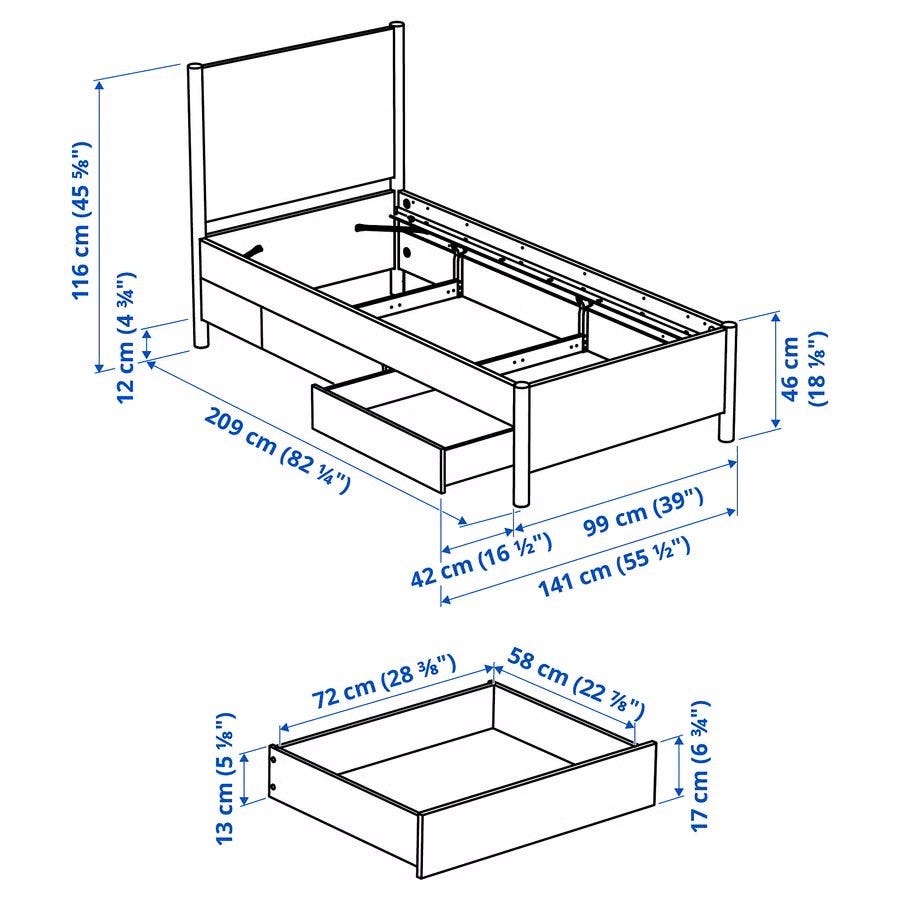 116 cm (45 ⅝")
12 cm (4 ¾")
209 cm (82 ¼")
46 cm (18 ⅛")
99 cm (39")
42 cm (16 ½")
141 cm (55 ½")
72 cm (28 ⅜")
58 cm (22 ⅞")
13 cm (5 ⅛")
17 cm (6 ¾")