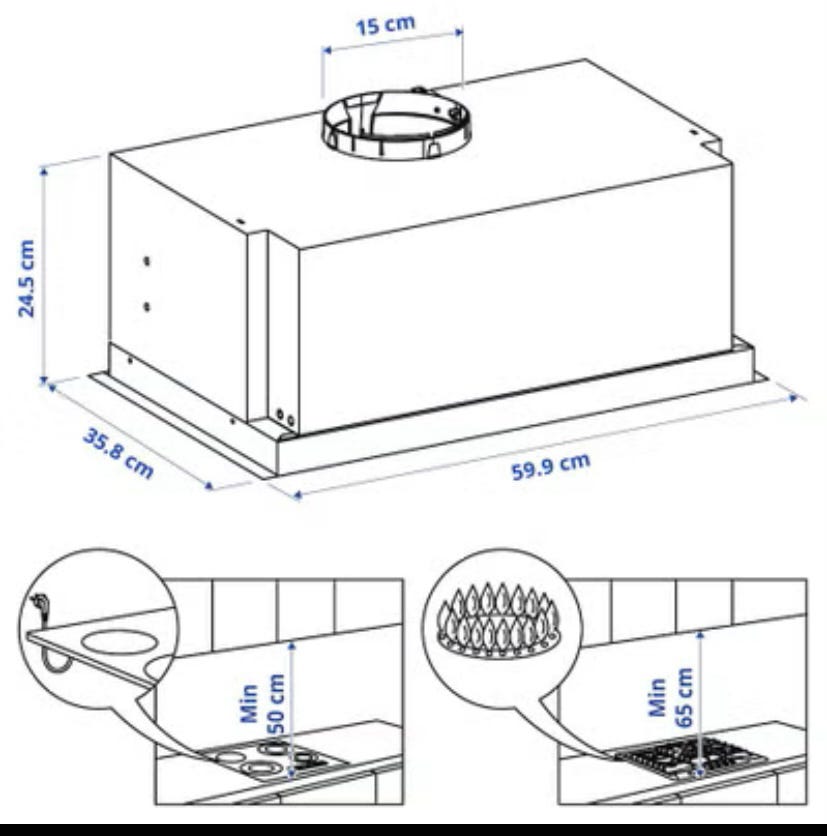 15 cm

24.5 cm

35.8 cm

59.9 cm

Min
50 cm

Min
65 cm