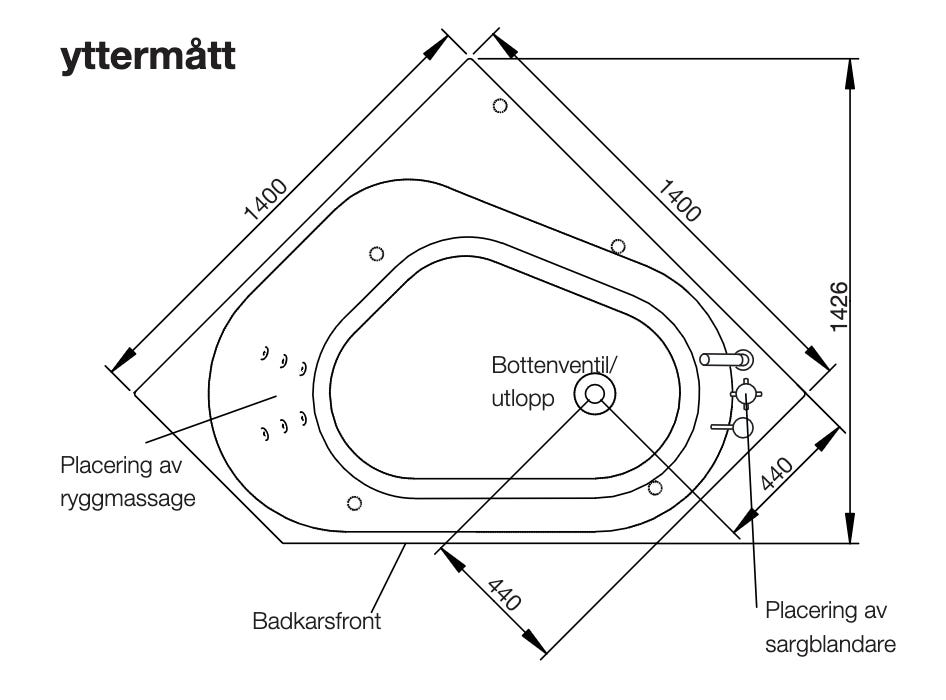 yttermått

1400

1400

1426

Bottenventil/
utlopp

Placering av
ryggmassage

440

440

Badkarsfront

Placering av
sargblandare