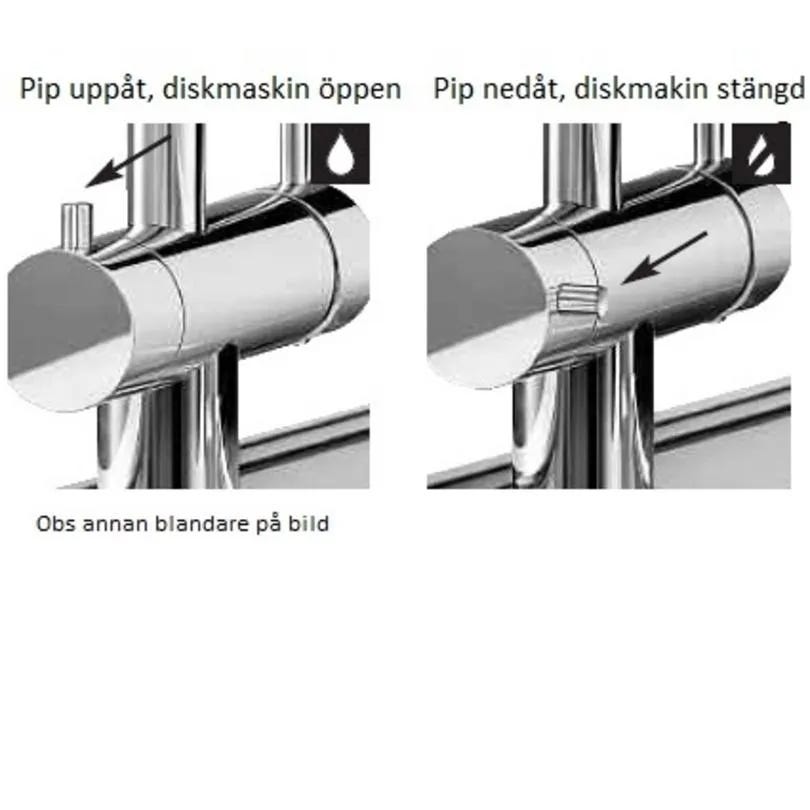 Pip uppåt, diskmaskin öppen

Pip nedåt, diskmakin stängd

Obs annan blandare på bild