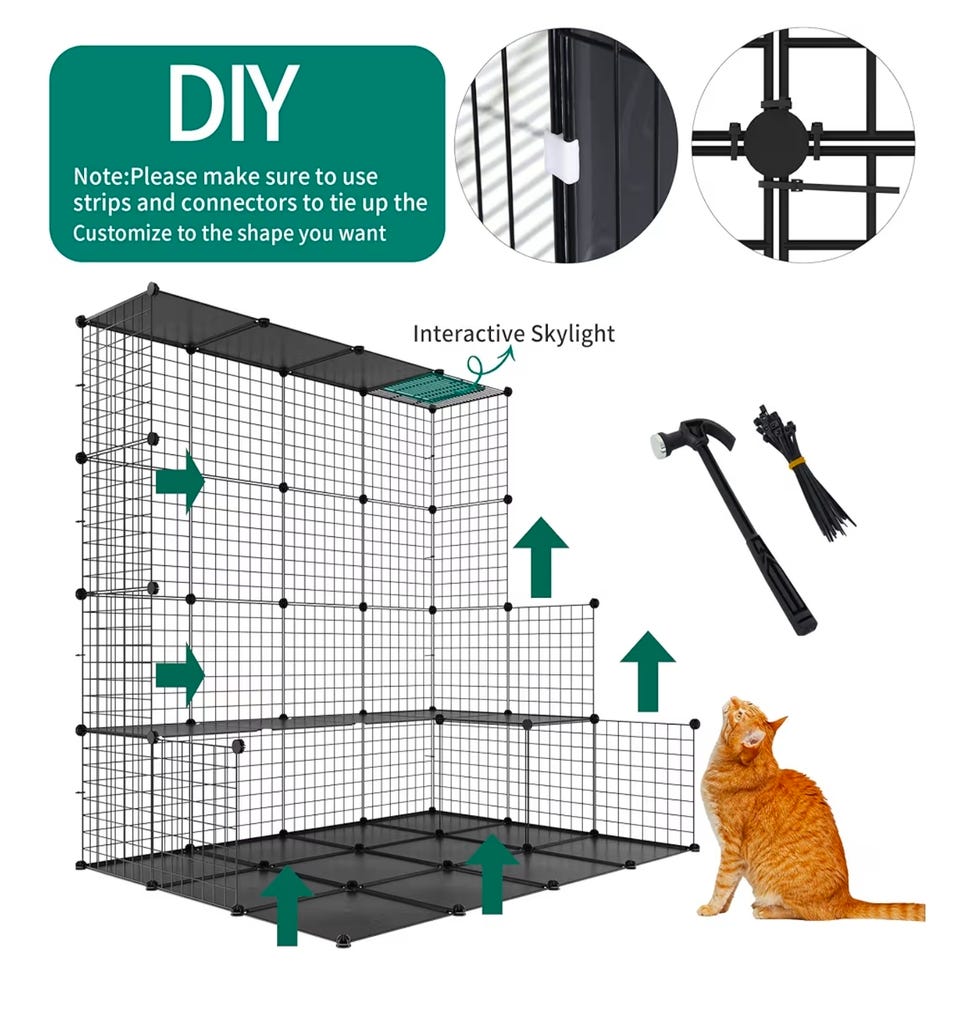 DIY

Note:Please make sure to use strips and connectors to tie up the Customize to the shape you want

Interactive Skylight