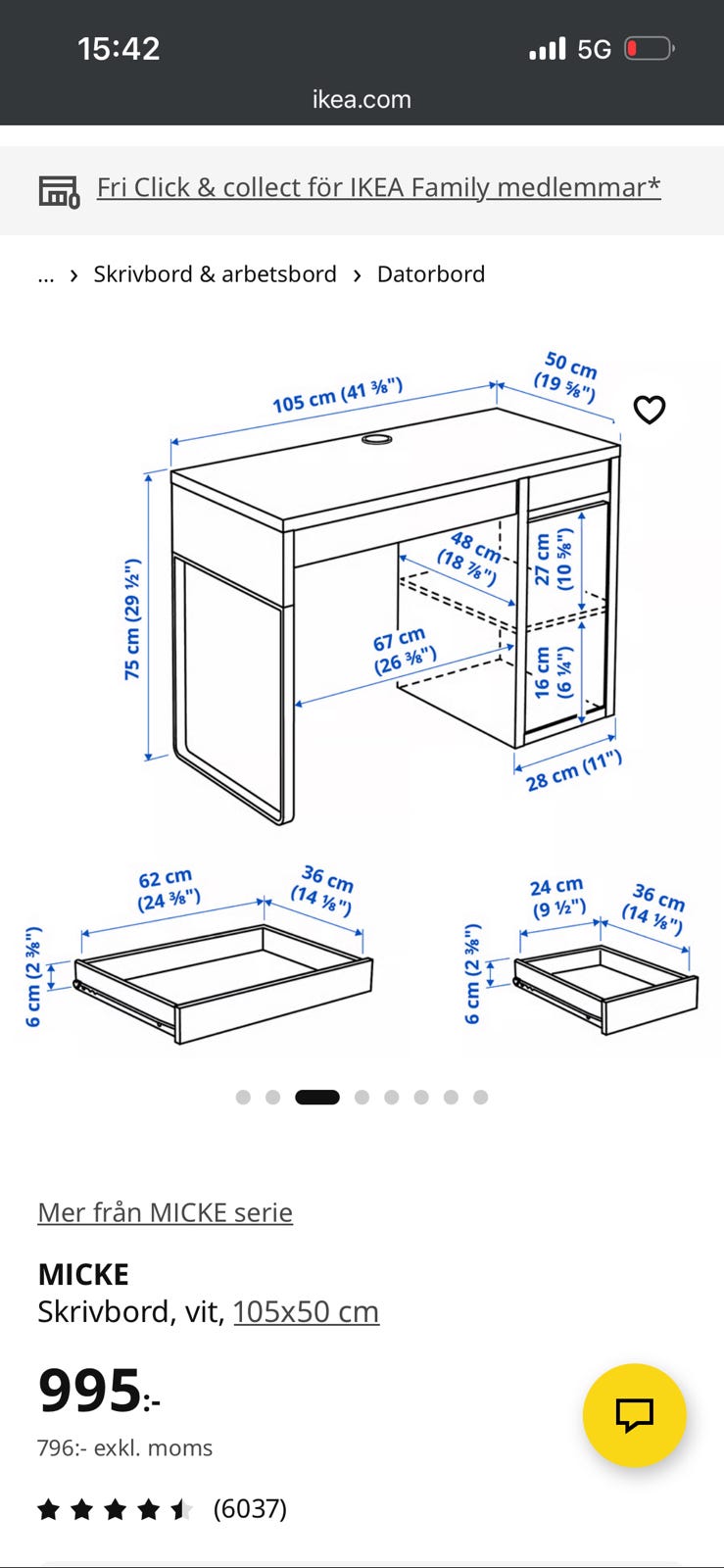 15:42
5G
ikea.com

Fri Click & collect för IKEA Family medlemmar*

... › Skrivbord & arbetsbord › Datorbord

105 cm (41 ⅜")
50 cm (19 ⅝")
75 cm (29 ½")
48 cm (18 ⅞")
27 cm (10 ⅝")
67 cm (26 ⅜")
16 cm (6 ¼")
28 cm (11")

62 cm (24 ⅜")
36 cm (14 ⅛")
6 cm (2 ⅜")

24 cm (9 ½")
36 cm (14 ⅛")
6 cm (2 ⅜")

Mer från MICKE serie

MICKE
Skrivbord, vit, 105x50 cm

995:-
796:- exkl. moms

(6037)