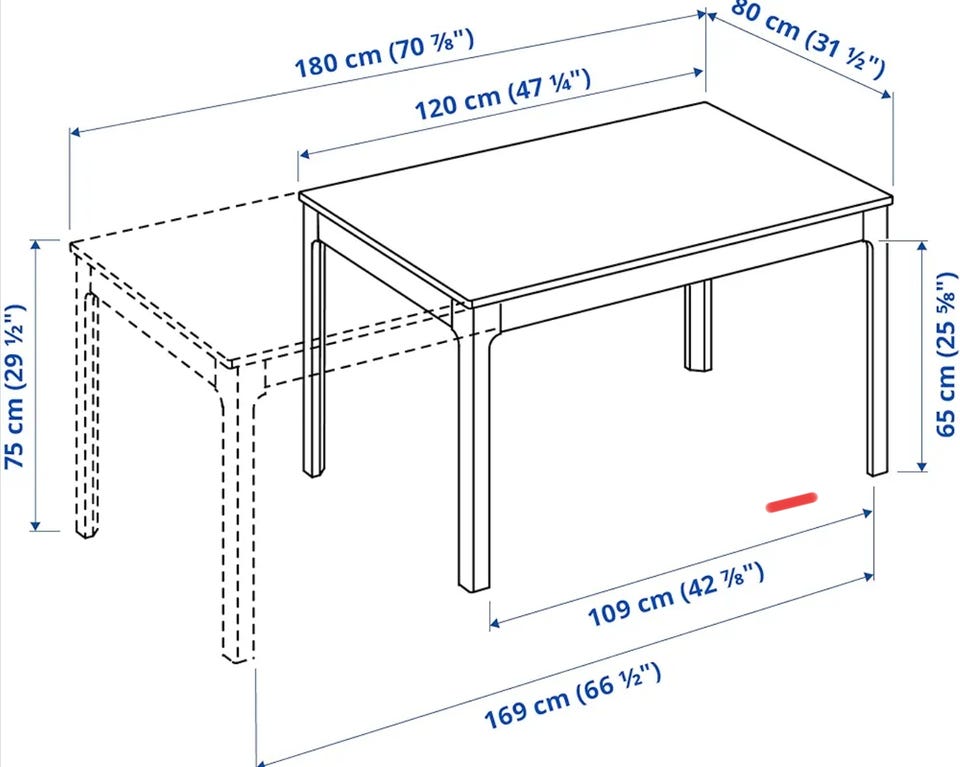 180 cm (70 ⅞")

80 cm (31 ½")

120 cm (47 ¼")

75 cm (29 ½")

65 cm (25 ⅝")

109 cm (42 ⅞")

169 cm (66 ½")