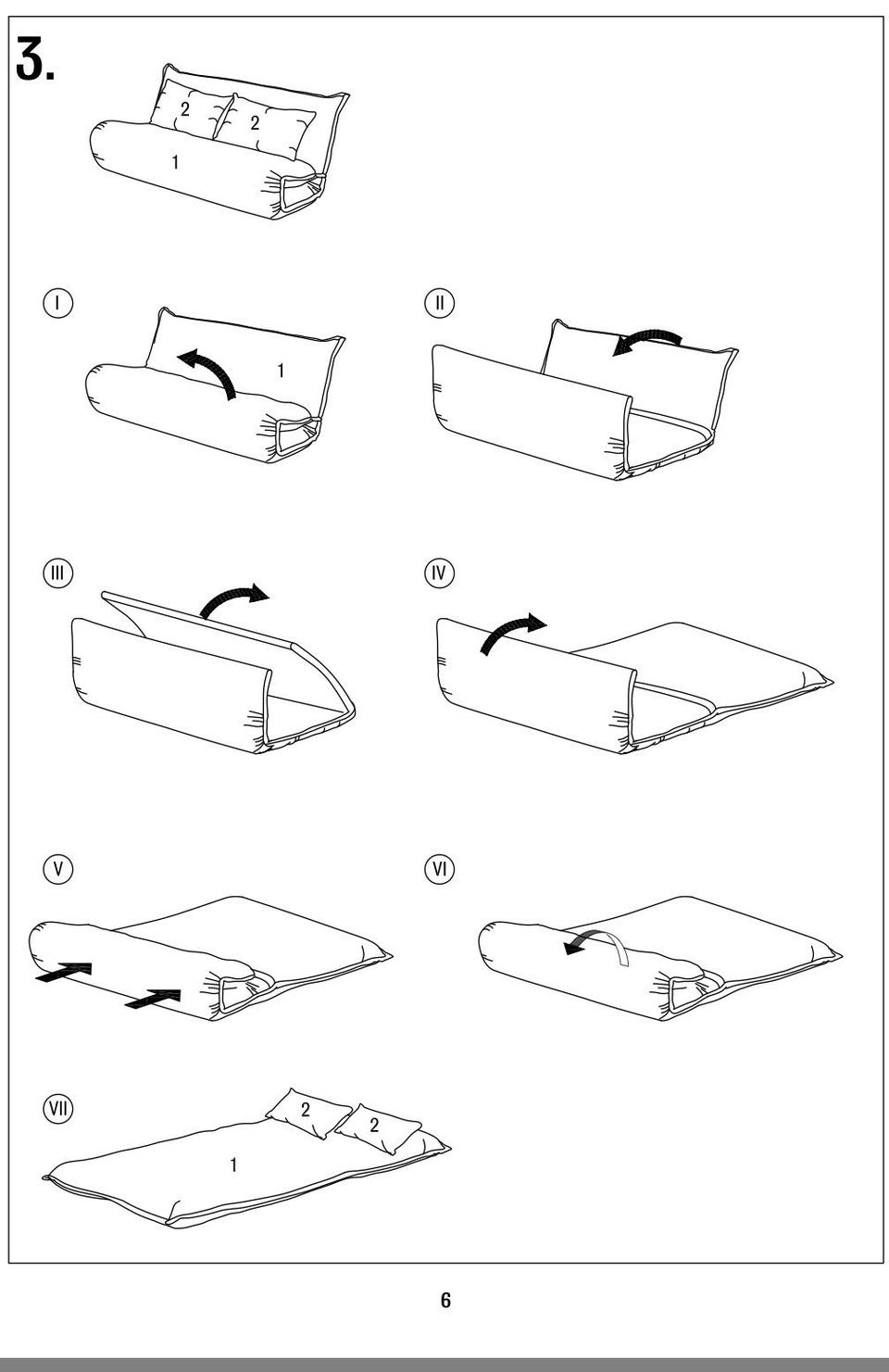 3.

2 2
1

I
1

II

III

IV

V

VI

VII
2 2
1

6