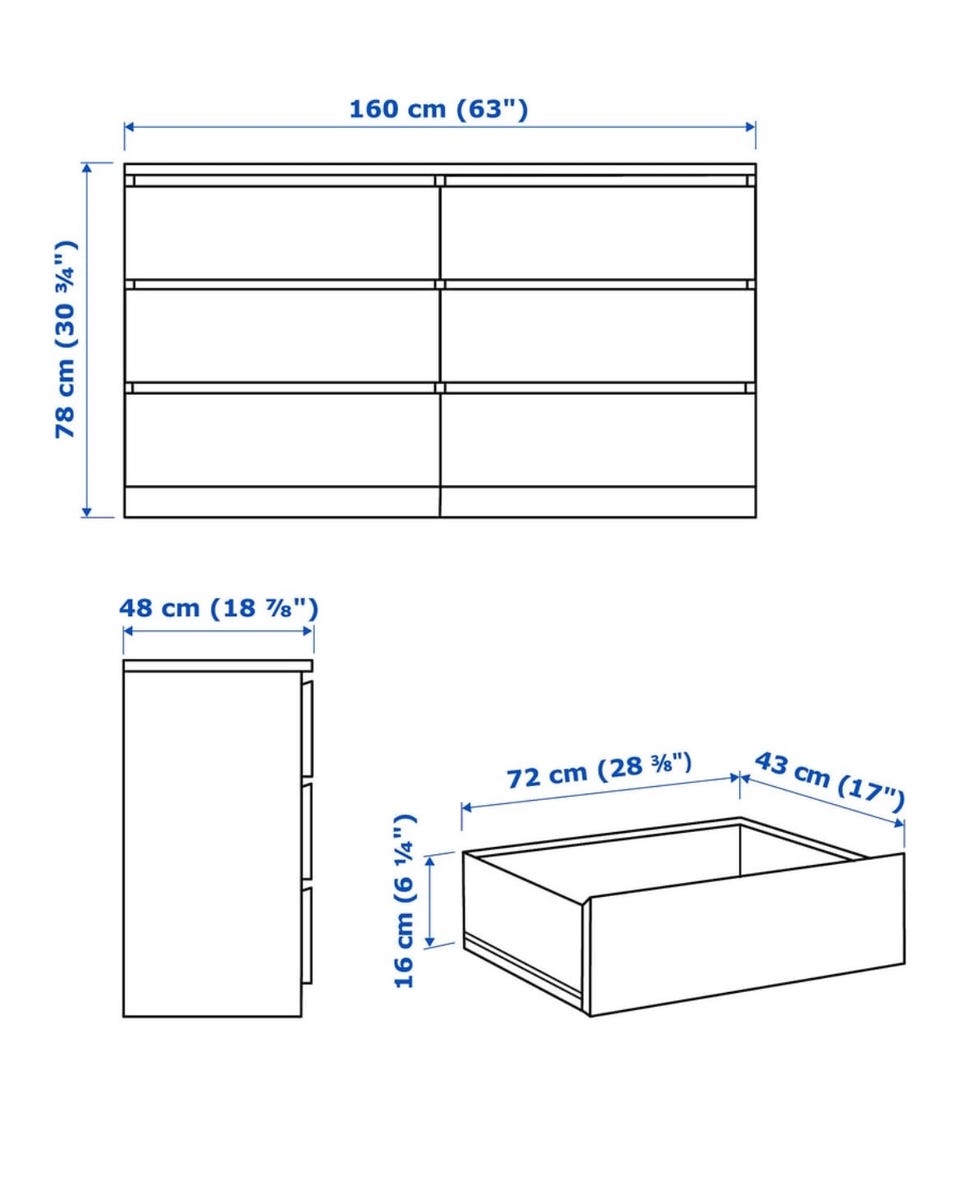 160 cm (63")

78 cm (30 ¾")

48 cm (18 ⅞")

72 cm (28 ⅜")

43 cm (17")

16 cm (6 ¼")