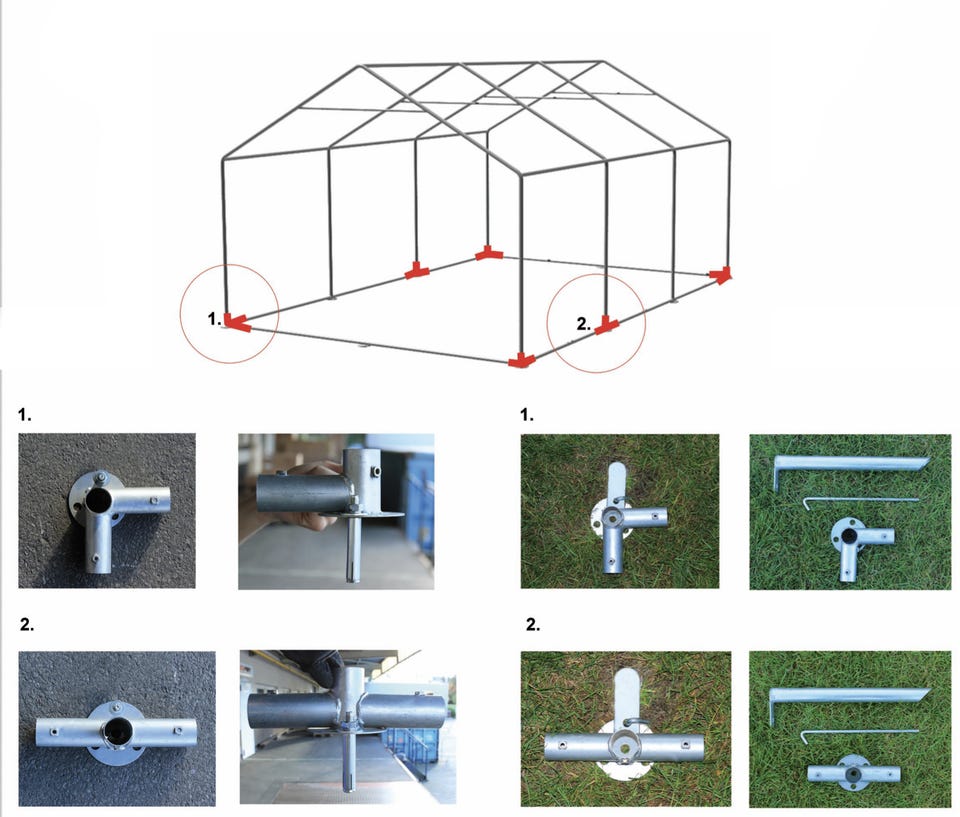 1.

2.

1.

2.

1.

2.