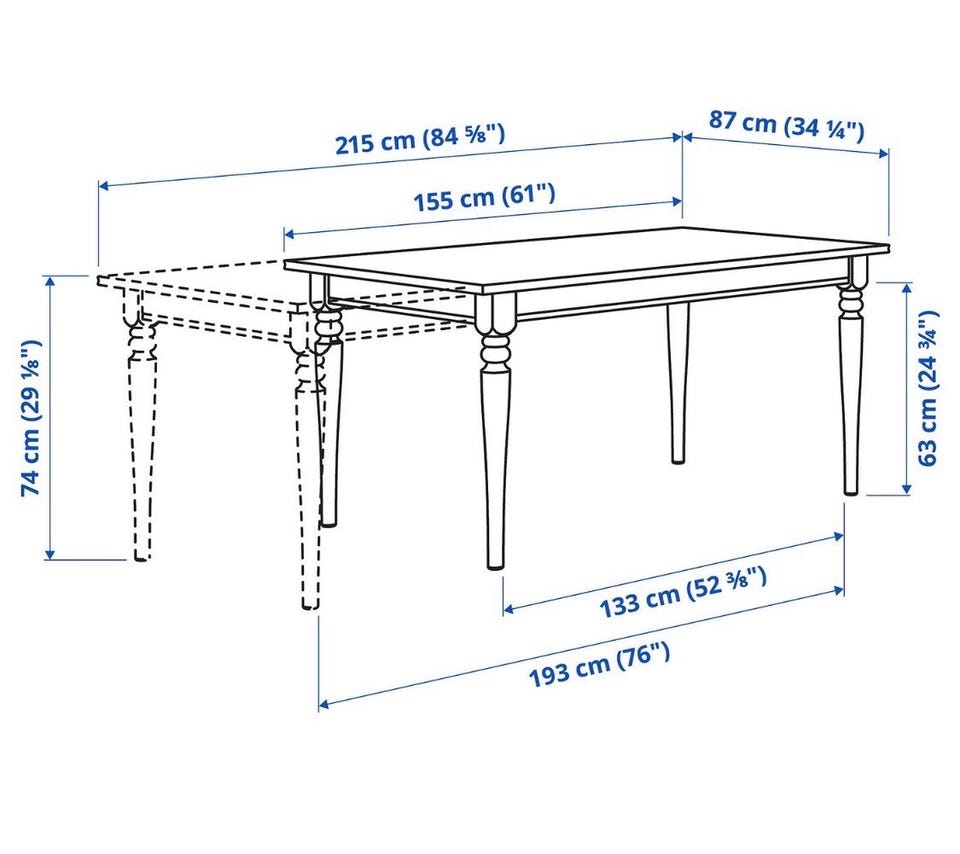 215 cm (84 ⅝")
87 cm (34 ¼")
155 cm (61")
74 cm (29 ⅛")
63 cm (24 ¾")
133 cm (52 ⅜")
193 cm (76")