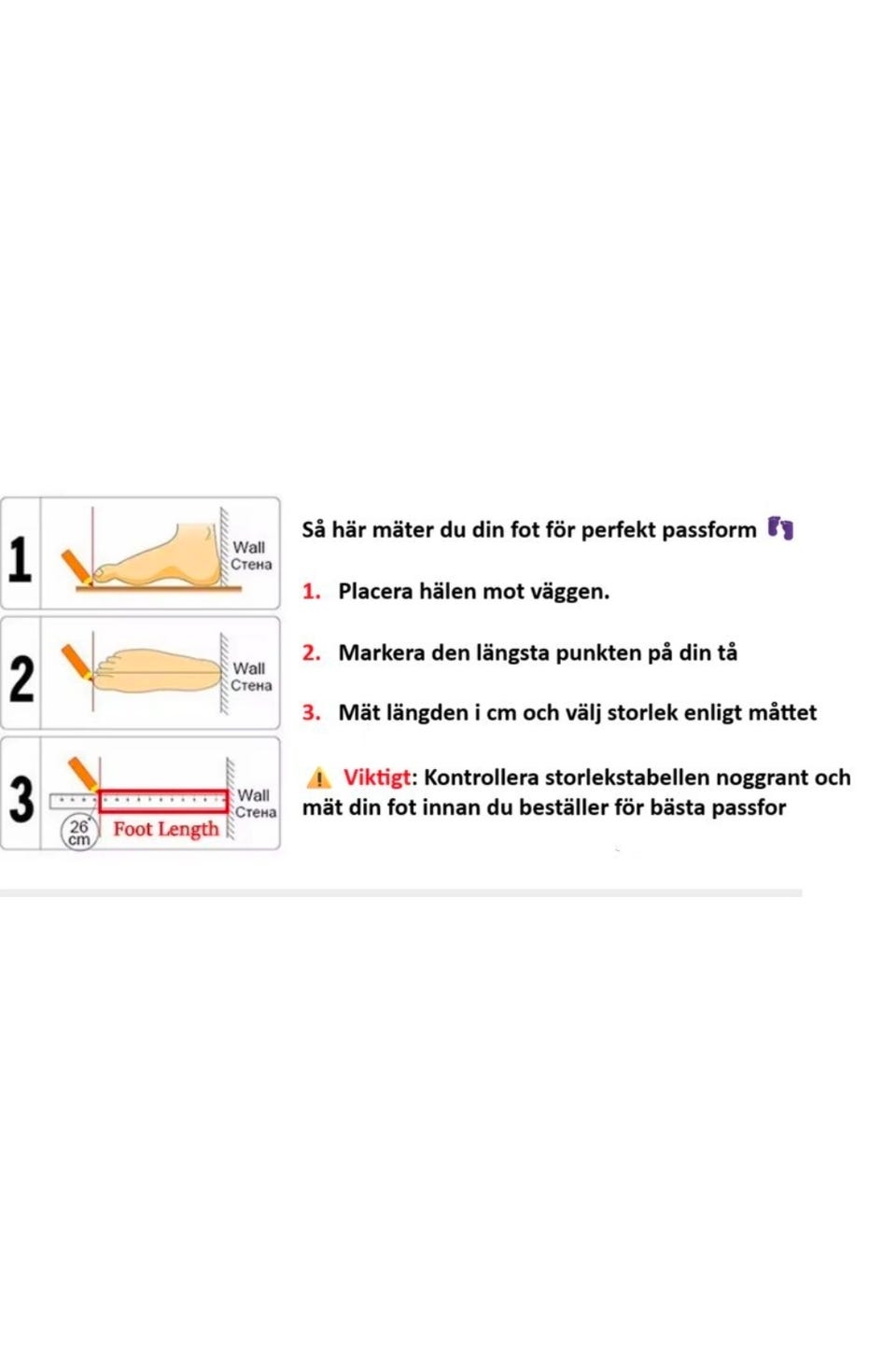 1
Wall
Стена

2
Wall
Стена

3
Wall
Стена
26 cm
Foot Length

Så här mäter du din fot för perfekt passform

1. Placera hälen mot väggen.

2. Markera den längsta punkten på din tå

3. Mät längden i cm och välj storlek enligt måttet

Viktigt: Kontrollera storlekstabellen noggrant och mät din fot innan du beställer för bästa passfor