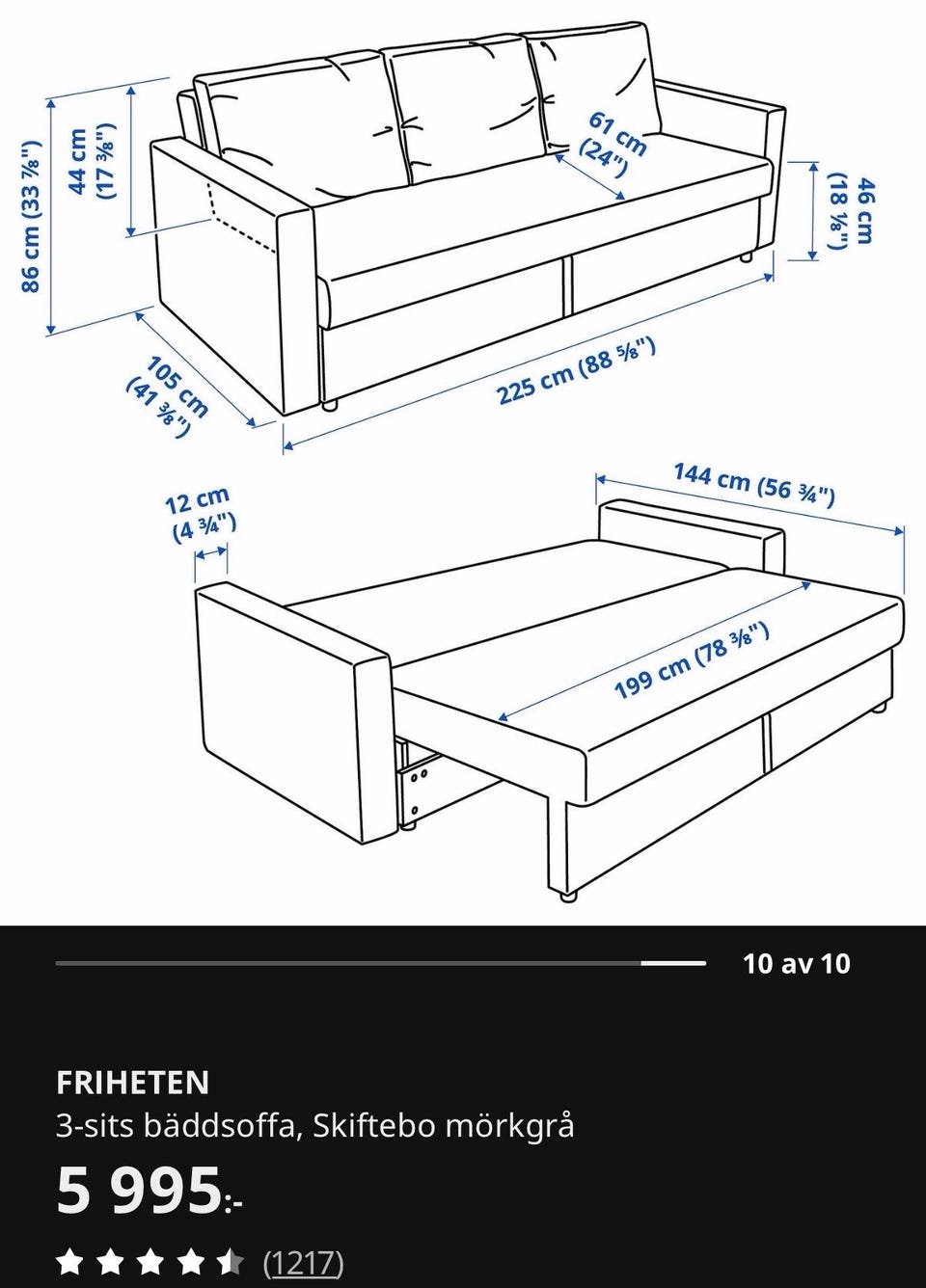 86 cm (33 ⅞")

44 cm (17 ⅜")

61 cm (24")

46 cm (18 ⅛")

105 cm (41 ⅜")

225 cm (88 ⅝")

12 cm (4 ¾")

144 cm (56 ¾")

199 cm (78 ⅜")

10 av 10

FRIHETEN

3-sits bäddsoffa, Skiftebo mörkgrå

5 995:-

(1217)