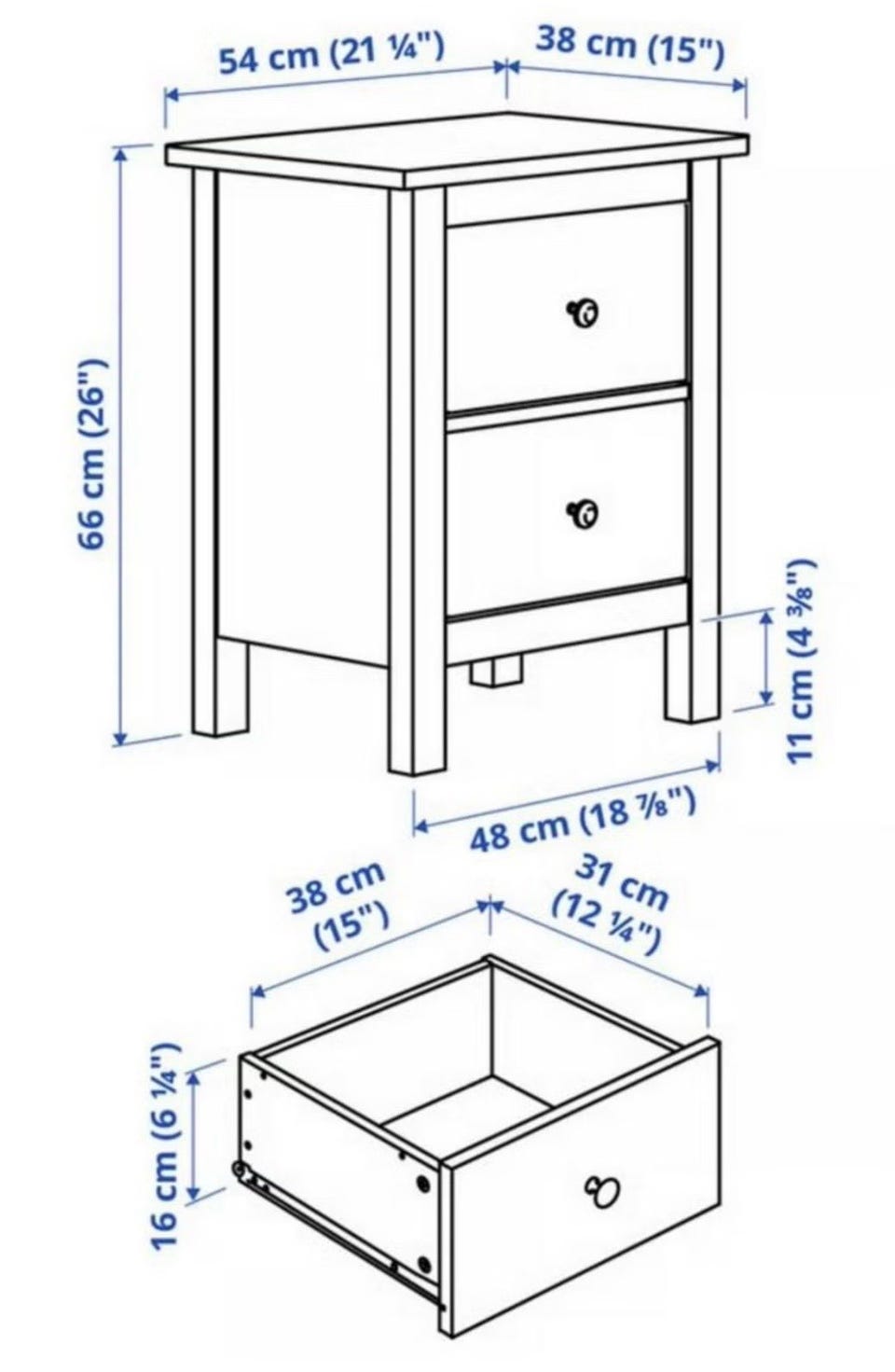 54 cm (21 ¼")
38 cm (15")
66 cm (26")
11 cm (4 ⅜")
48 cm (18 ⅞")
38 cm (15")
31 cm (12 ¼")
16 cm (6 ¼")