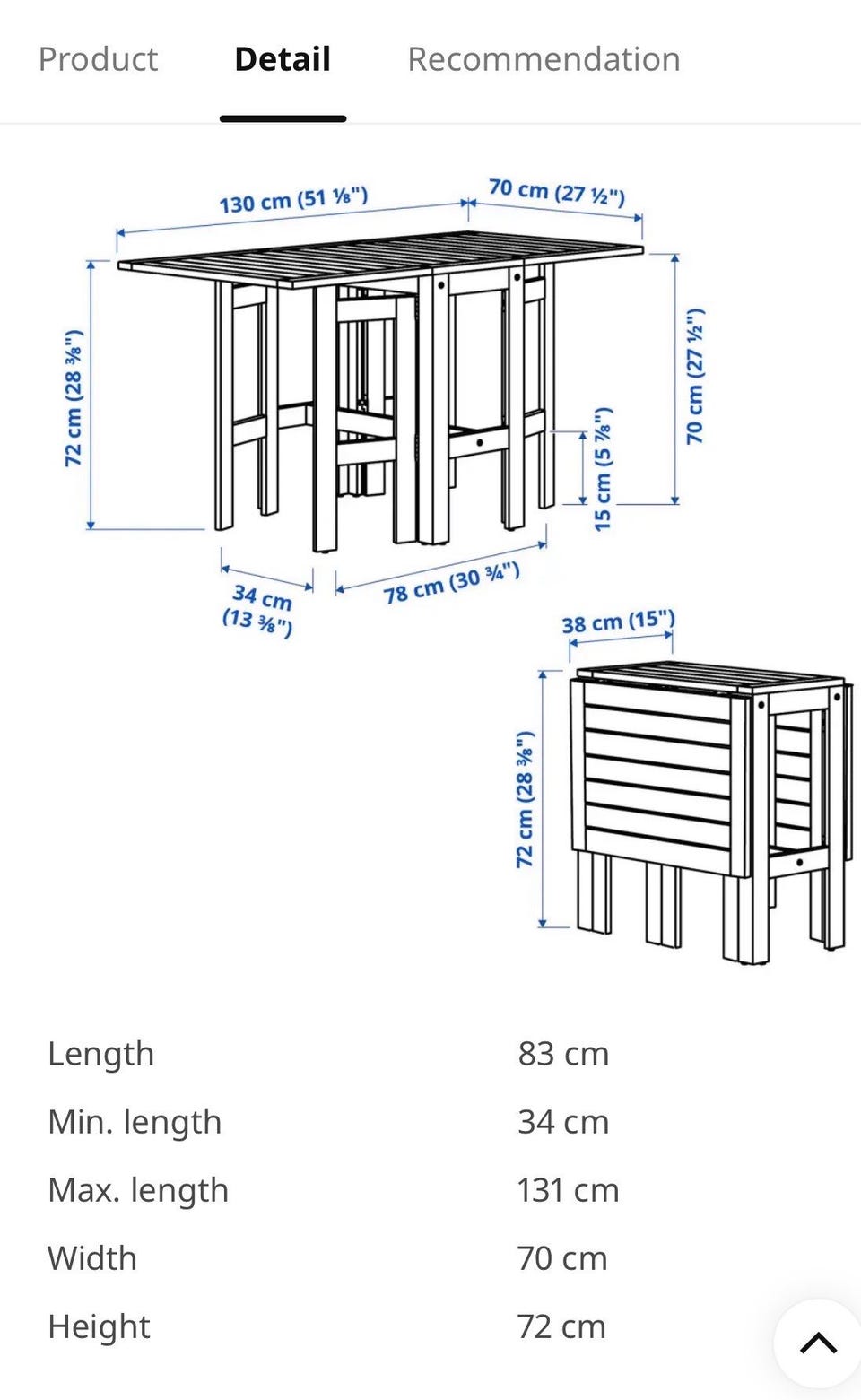 Product Detail Recommendation

130 cm (51 ⅛")
70 cm (27 ½")
72 cm (28 ⅜")
70 cm (27 ½")
15 cm (5 ⅞")
34 cm (13 ⅜")
78 cm (30 ¾")
38 cm (15")
72 cm (28 ⅜")

| Length | 83 cm |
|---|---|
| Min. length | 34 cm |
| Max. length | 131 cm |
| Width | 70 cm |
| Height | 72 cm |