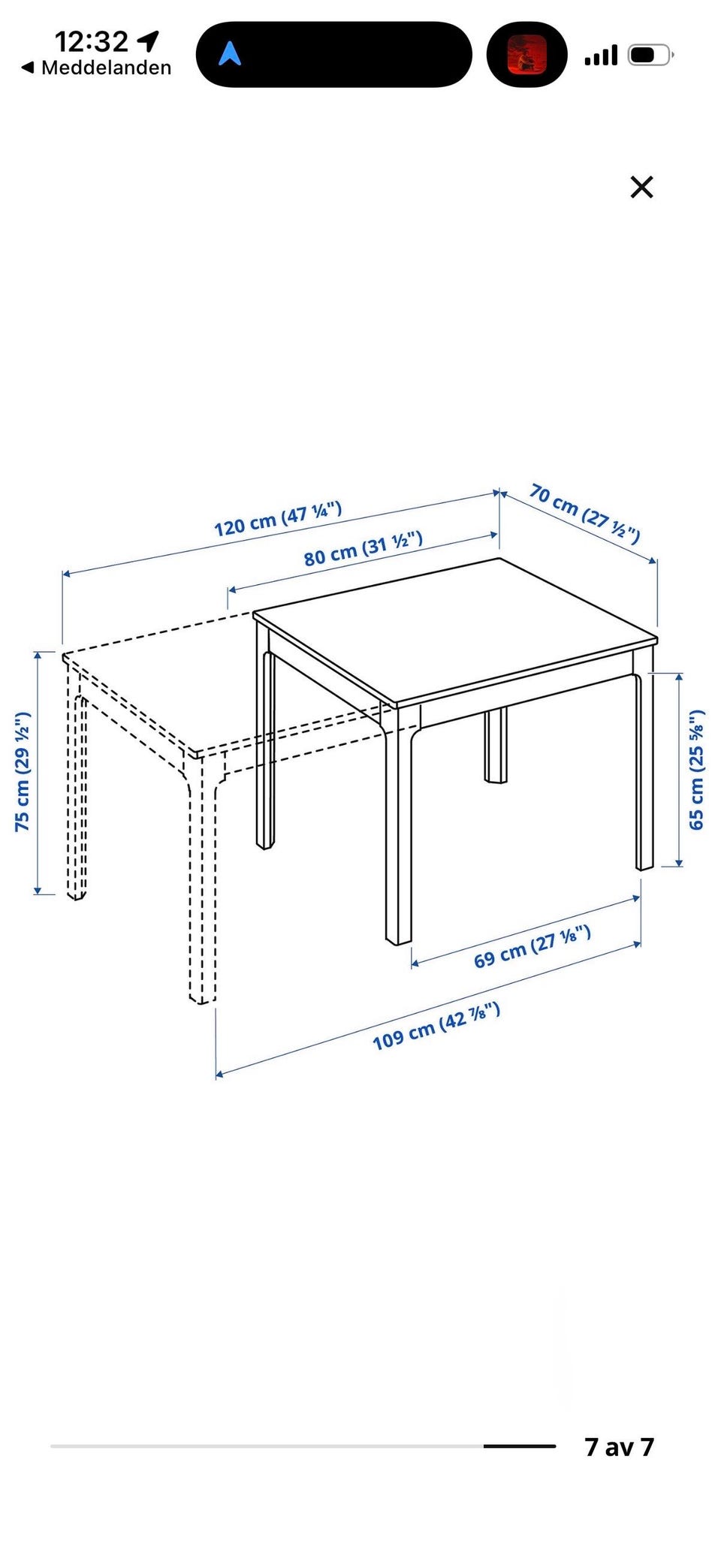 12:32
◀ Meddelanden

×

120 cm (47 ¼")
80 cm (31 ½")
70 cm (27 ½")
75 cm (29 ½")
65 cm (25 ⅝")
69 cm (27 ⅛")
109 cm (42 ⅞")

7 av 7