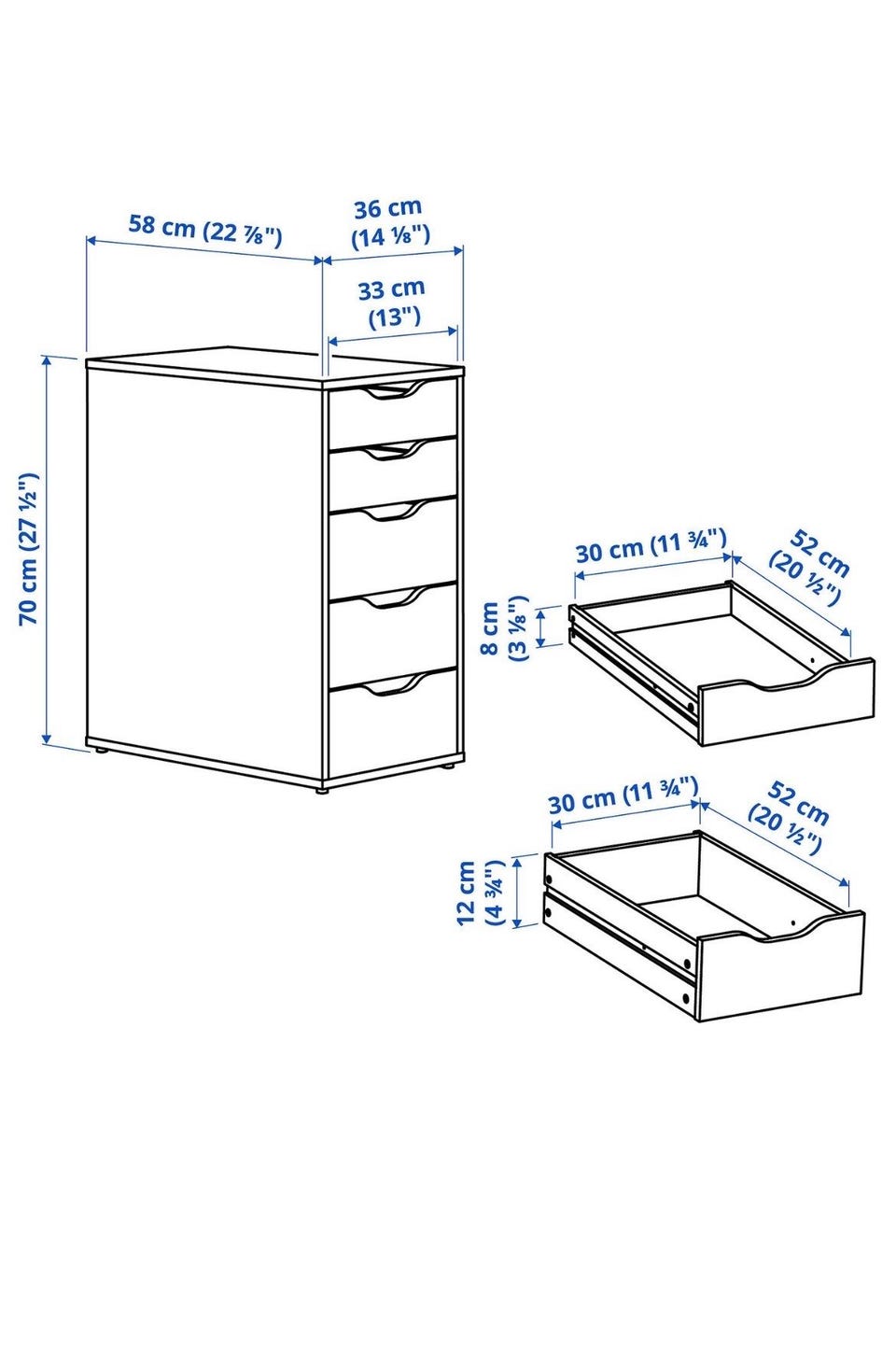 58 cm (22 ⅞")

36 cm (14 ⅛")

33 cm (13")

70 cm (27 ½")

30 cm (11 ¾")

52 cm (20 ½")

8 cm (3 ⅛")

30 cm (11 ¾")

52 cm (20 ½")

12 cm (4 ¾")