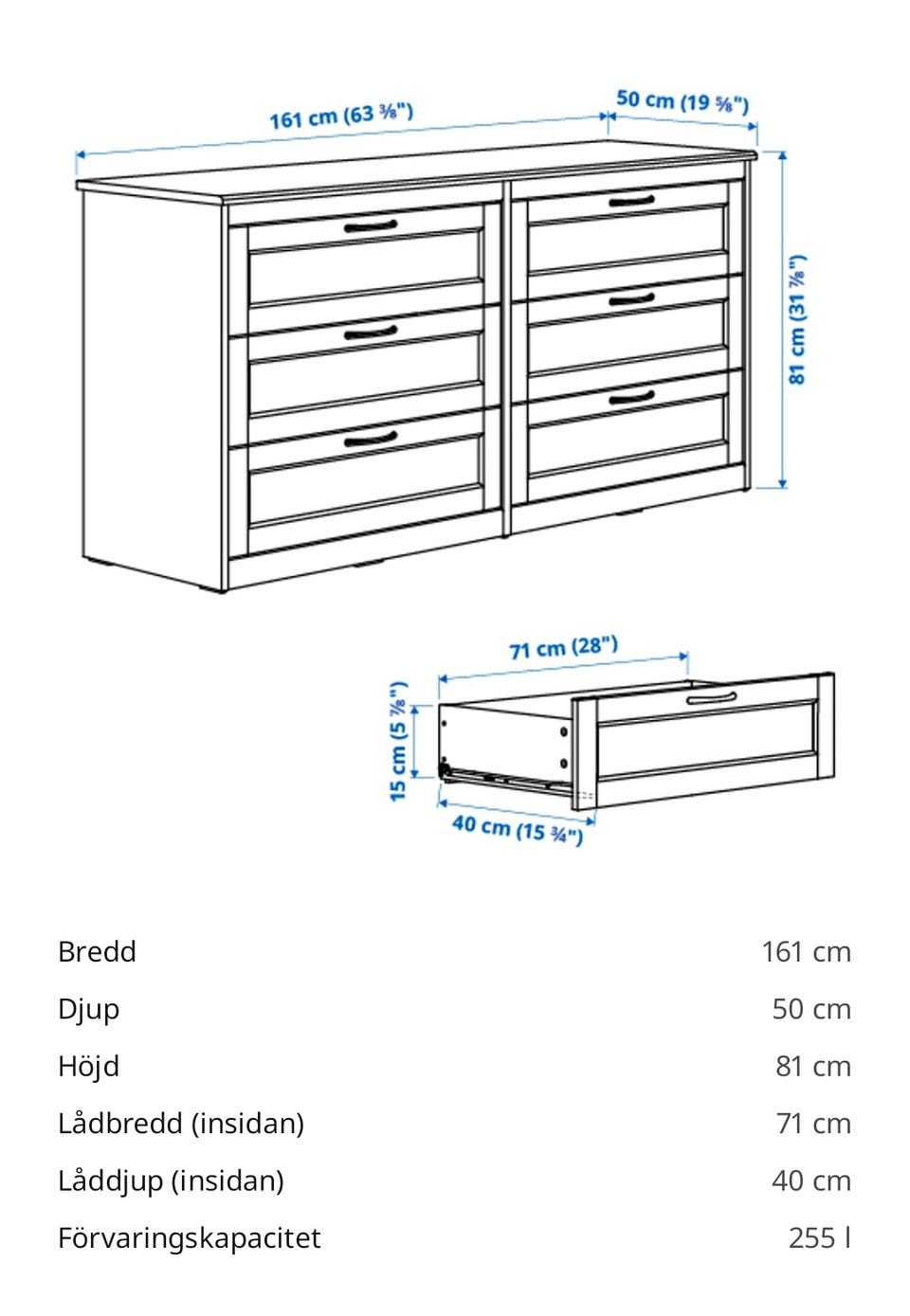 161 cm (63 ⅜")

50 cm (19 ⅝")

81 cm (31 ⅞")

71 cm (28")

15 cm (5 ⅞")

40 cm (15 ¾")

| | |
|---|---|
| Bredd | 161 cm |
| Djup | 50 cm |
| Höjd | 81 cm |
| Lådbredd (insidan) | 71 cm |
| Låddjup (insidan) | 40 cm |
| Förvaringskapacitet | 255 l |