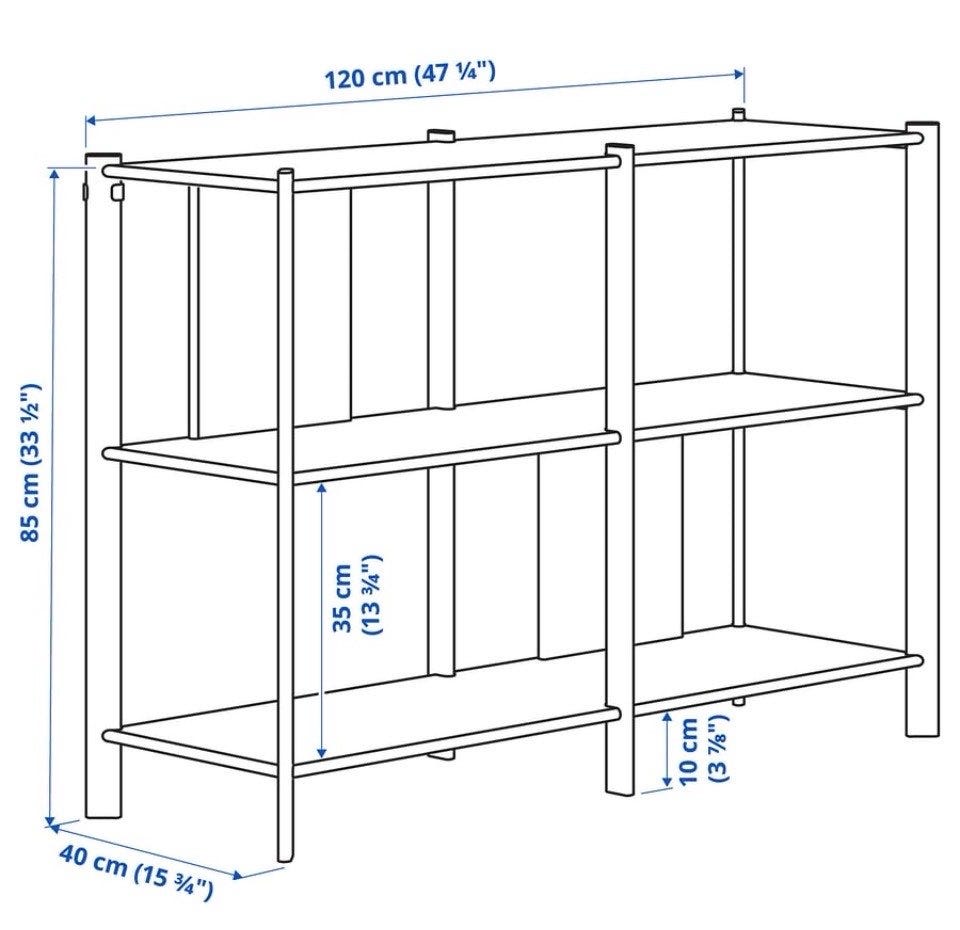 120 cm (47 ¼")

85 cm (33 ½")

35 cm (13 ¾")

10 cm (3 ⅞")

40 cm (15 ¾")