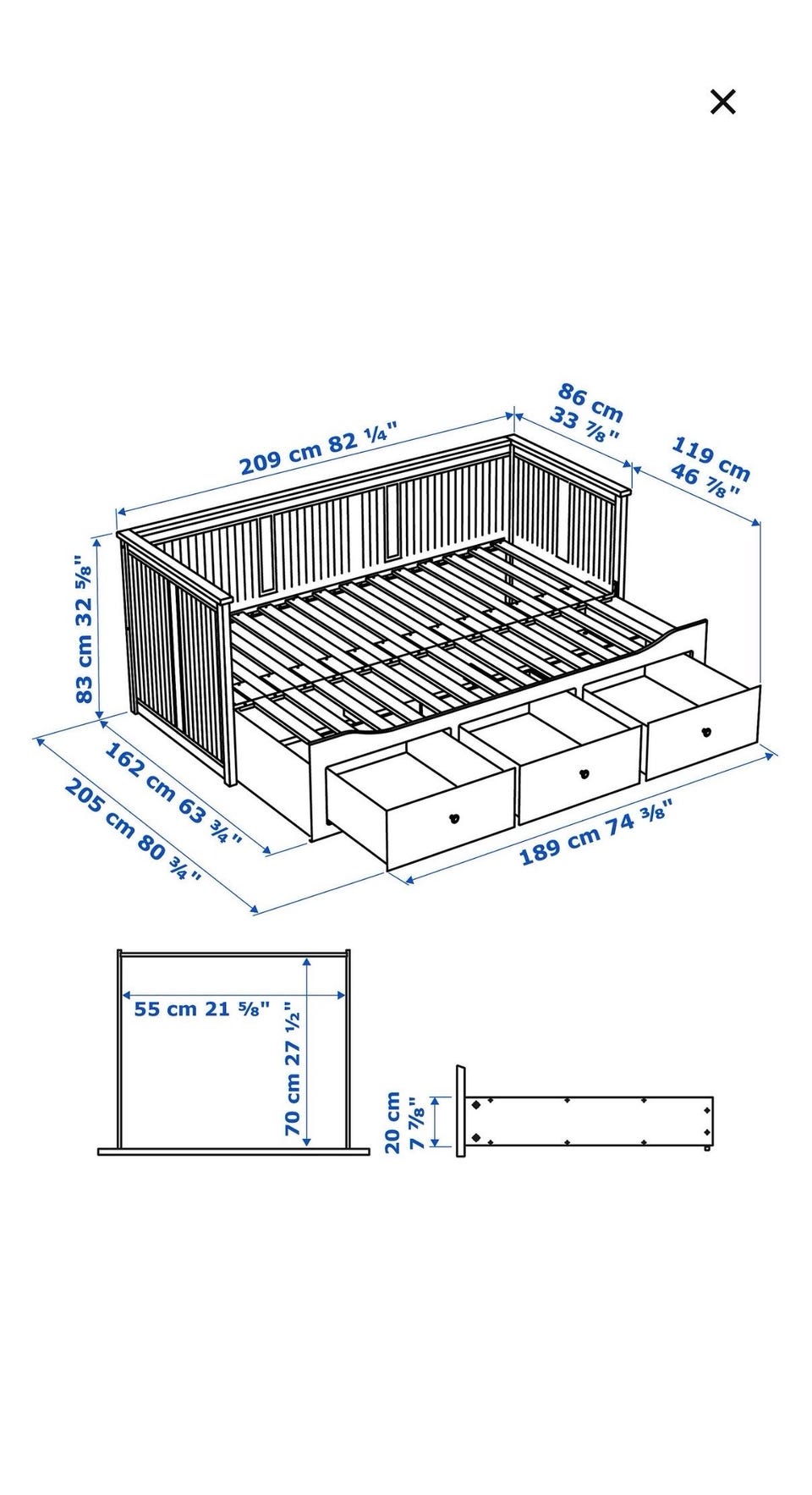 ×

209 cm 82 ¼"

86 cm 33 ⅞"

119 cm 46 ⅞"

83 cm 32 ⅝"

162 cm 63 ¾"

205 cm 80 ¾"

189 cm 74 ⅜"

55 cm 21 ⅝"

70 cm 27 ½"

20 cm 7 ⅞"