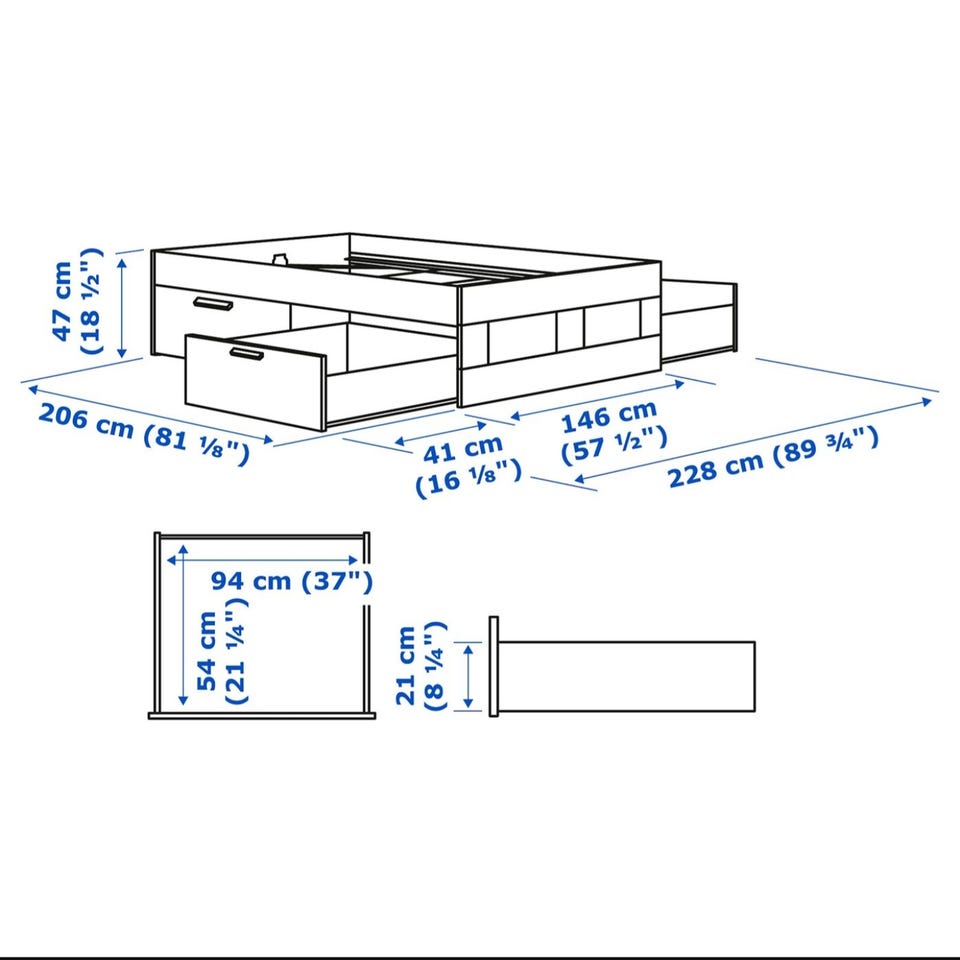 47 cm
(18 ½")

206 cm (81 ⅛")

41 cm
(16 ⅛")

146 cm
(57 ½")

228 cm (89 ¾")

94 cm (37")

54 cm
(21 ¼")

21 cm
(8 ¼")