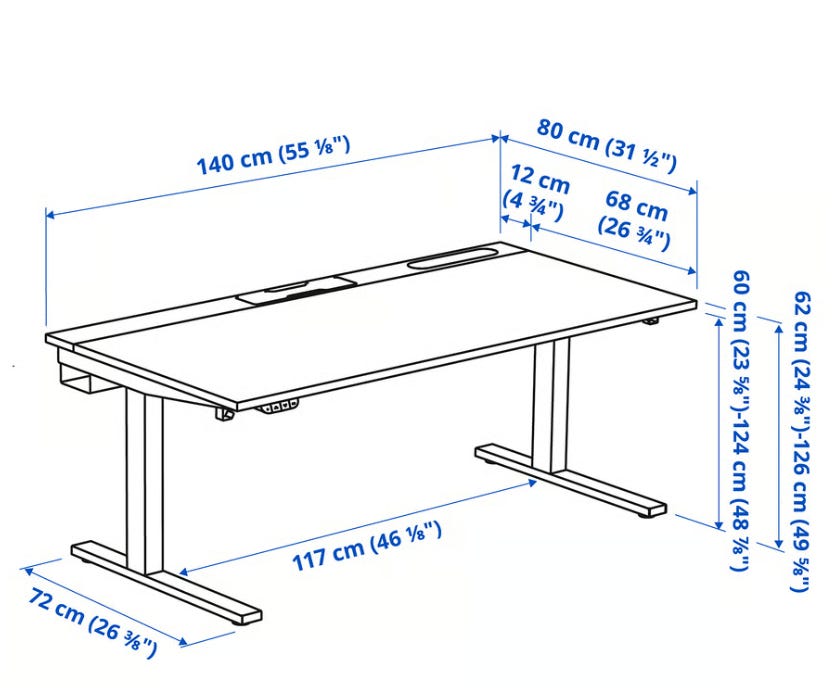 140 cm (55 ⅛")

80 cm (31 ½")

12 cm (4 ¾")

68 cm (26 ¾")

60 cm (23 ⅝")-124 cm (48 ⅞")

62 cm (24 ⅜")-126 cm (49 ⅝")

117 cm (46 ⅛")

72 cm (26 ⅜")