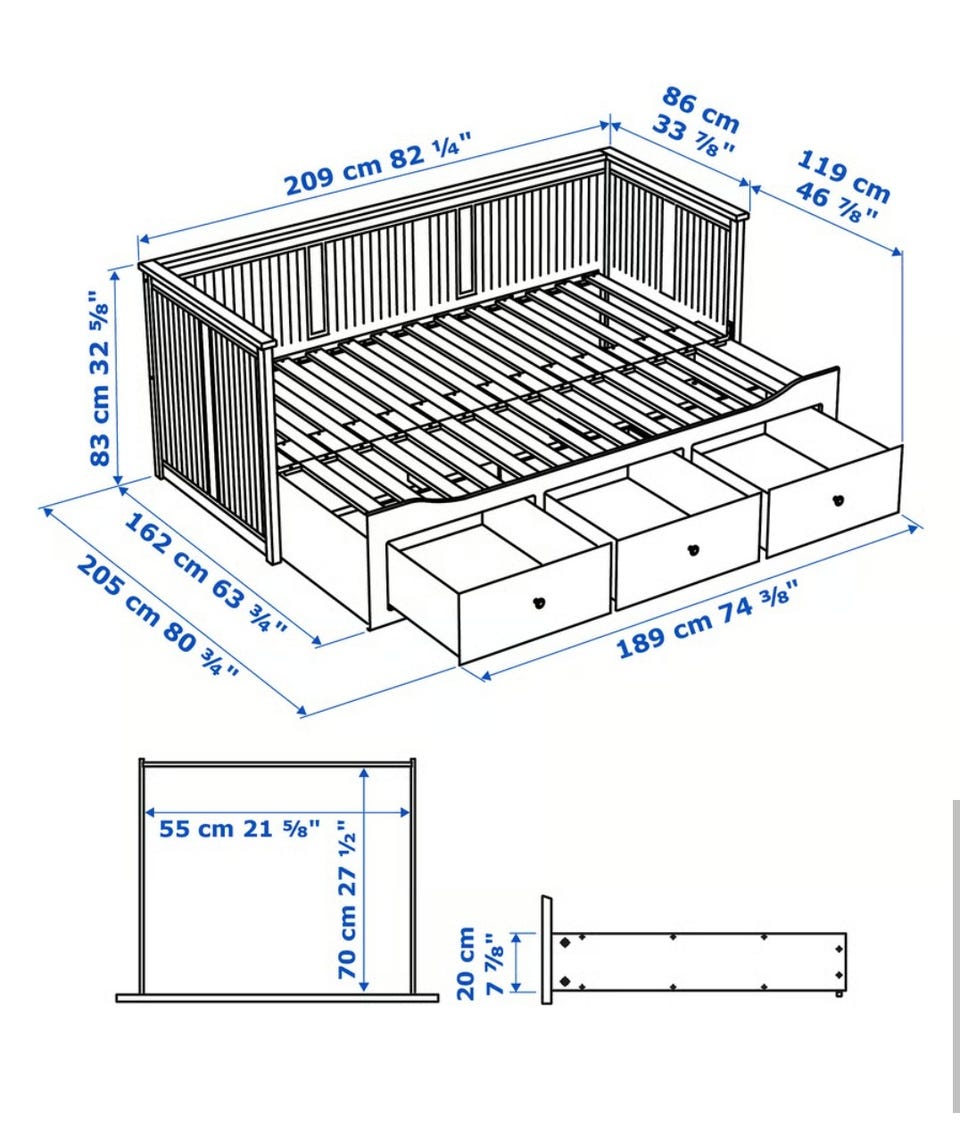 209 cm 82 ¼"

86 cm 33 ⅞"

119 cm 46 ⅞"

83 cm 32 ⅝"

162 cm 63 ¾"

205 cm 80 ¾"

189 cm 74 ⅜"

55 cm 21 ⅝"

70 cm 27 ½"

20 cm 7 ⅞"