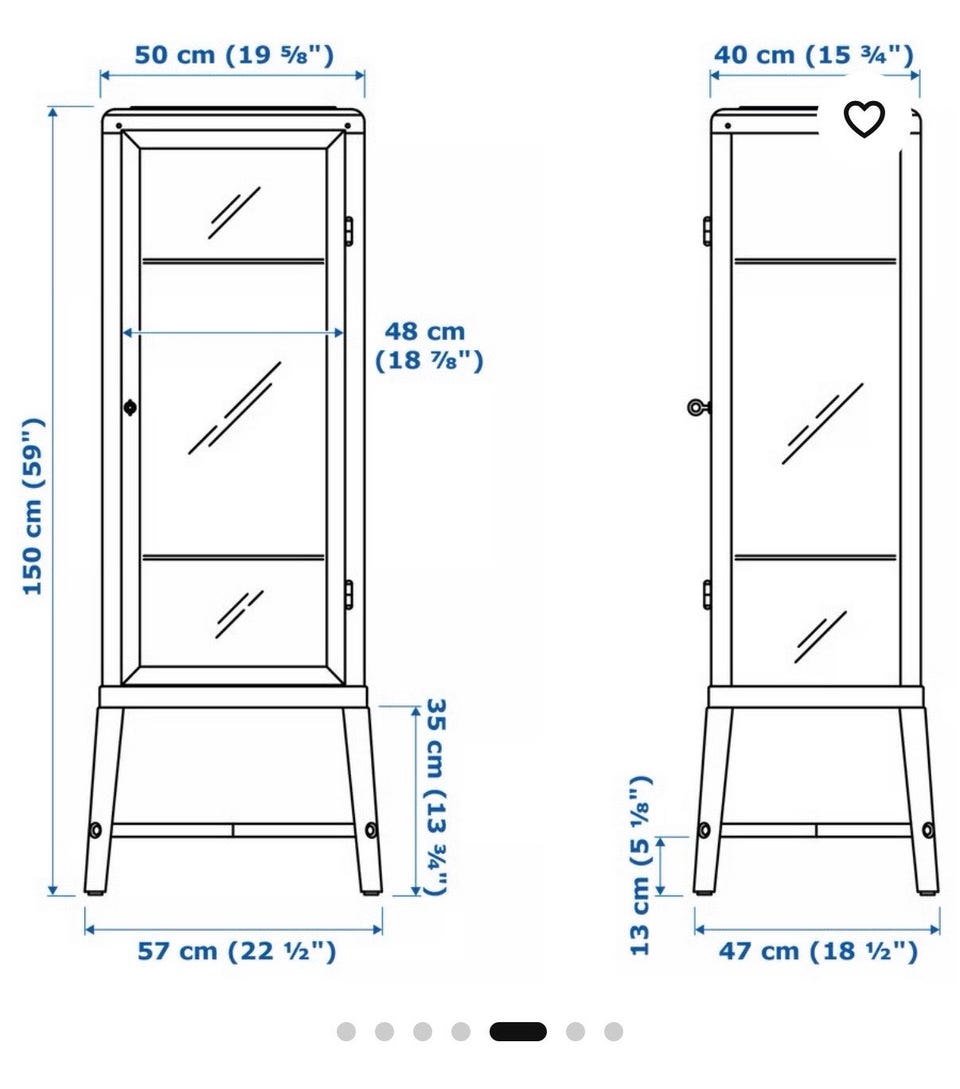 50 cm (19 ⅝")

40 cm (15 ¾")

48 cm (18 ⅞")

150 cm (59")

35 cm (13 ¾")

13 cm (5 ⅛")

57 cm (22 ½")

47 cm (18 ½")