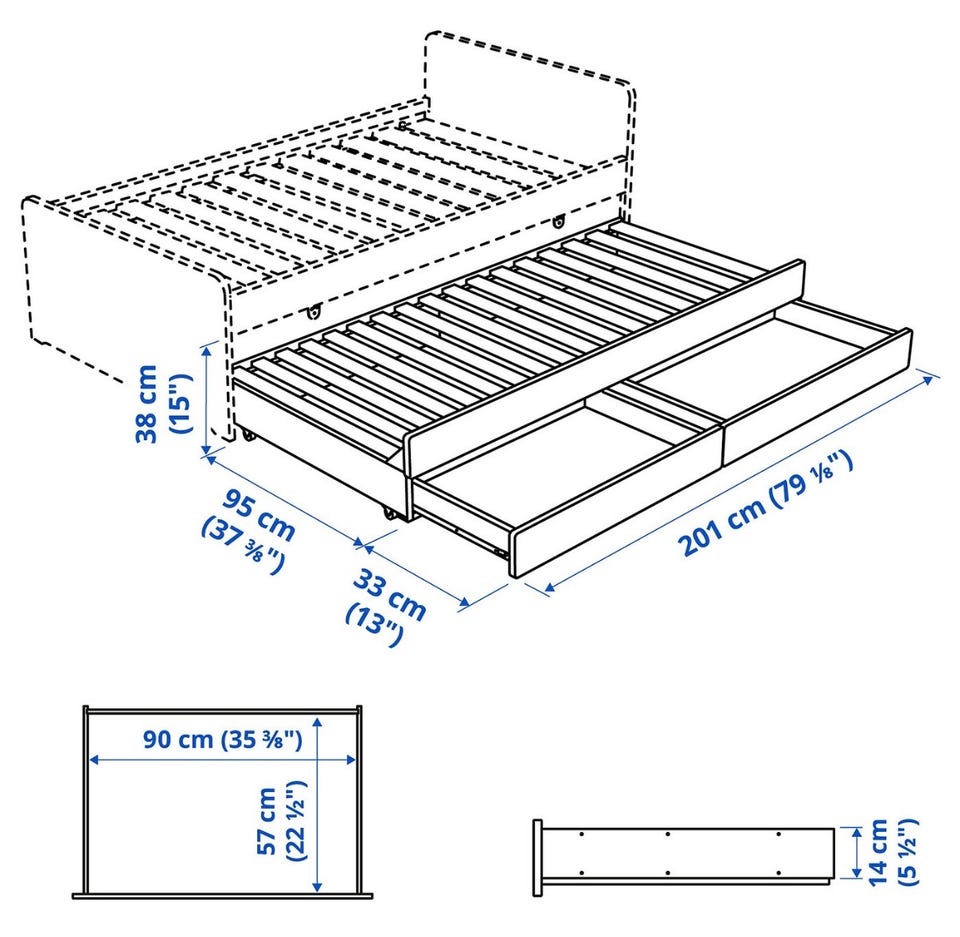 38 cm (15")

95 cm (37 ⅜")

33 cm (13")

201 cm (79 ⅛")

90 cm (35 ⅜")

57 cm (22 ½")

14 cm (5 ½")