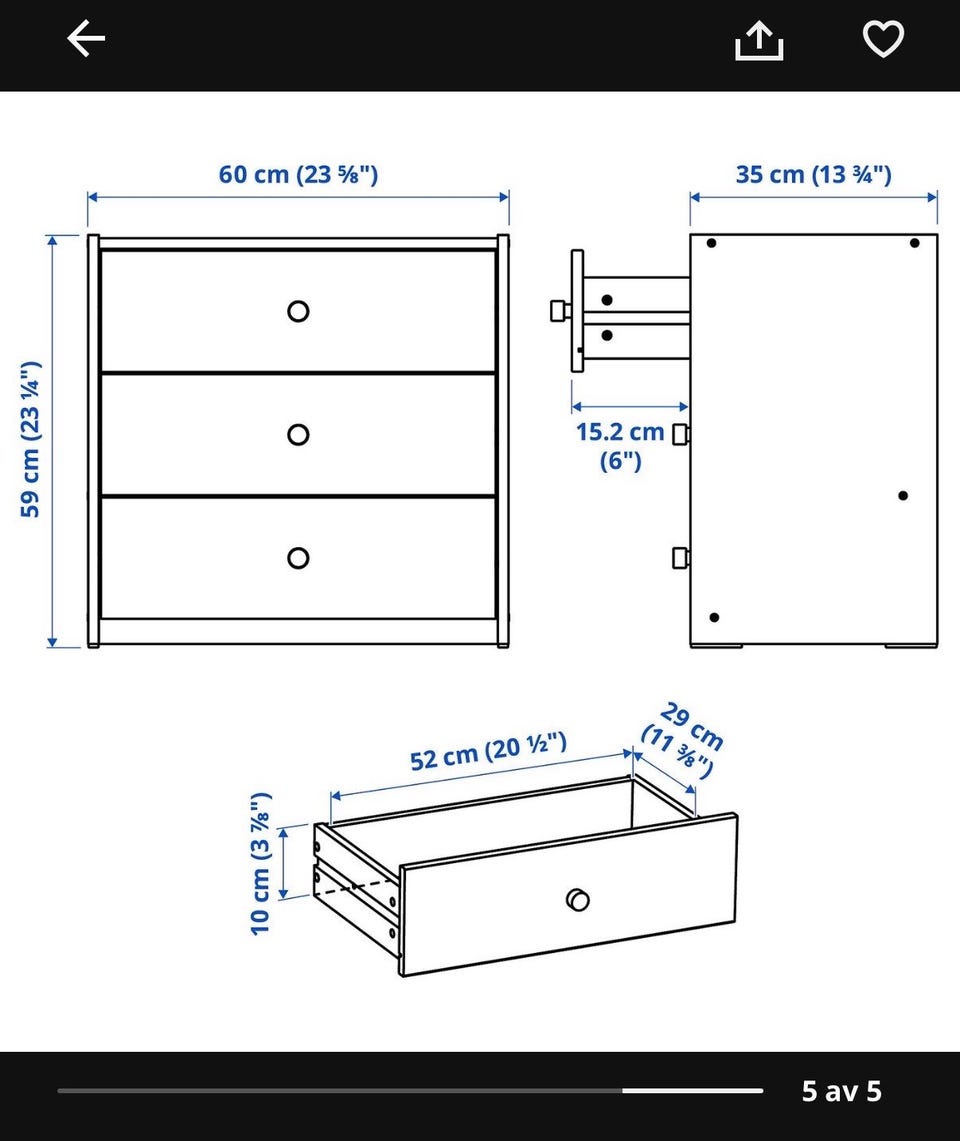 60 cm (23 ⅝")

35 cm (13 ¾")

59 cm (23 ¼")

15.2 cm (6")

52 cm (20 ½")

29 cm (11 ⅜")

10 cm (3 ⅞")

5 av 5