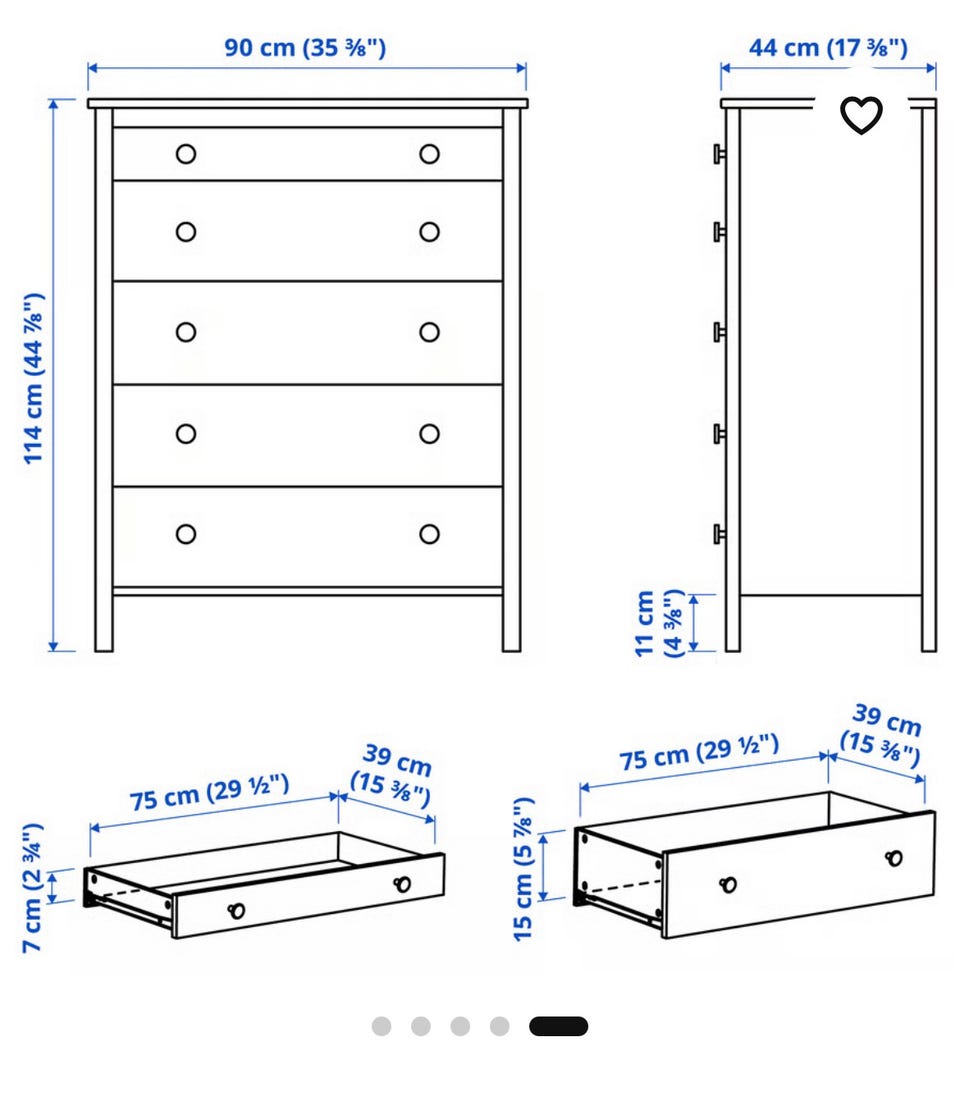 90 cm (35 ⅜")

44 cm (17 ⅜")

114 cm (44 ⅞")

11 cm (4 ⅜")

75 cm (29 ½")

39 cm (15 ⅜")

7 cm (2 ¾")

75 cm (29 ½")

39 cm (15 ⅜")

15 cm (5 ⅞")