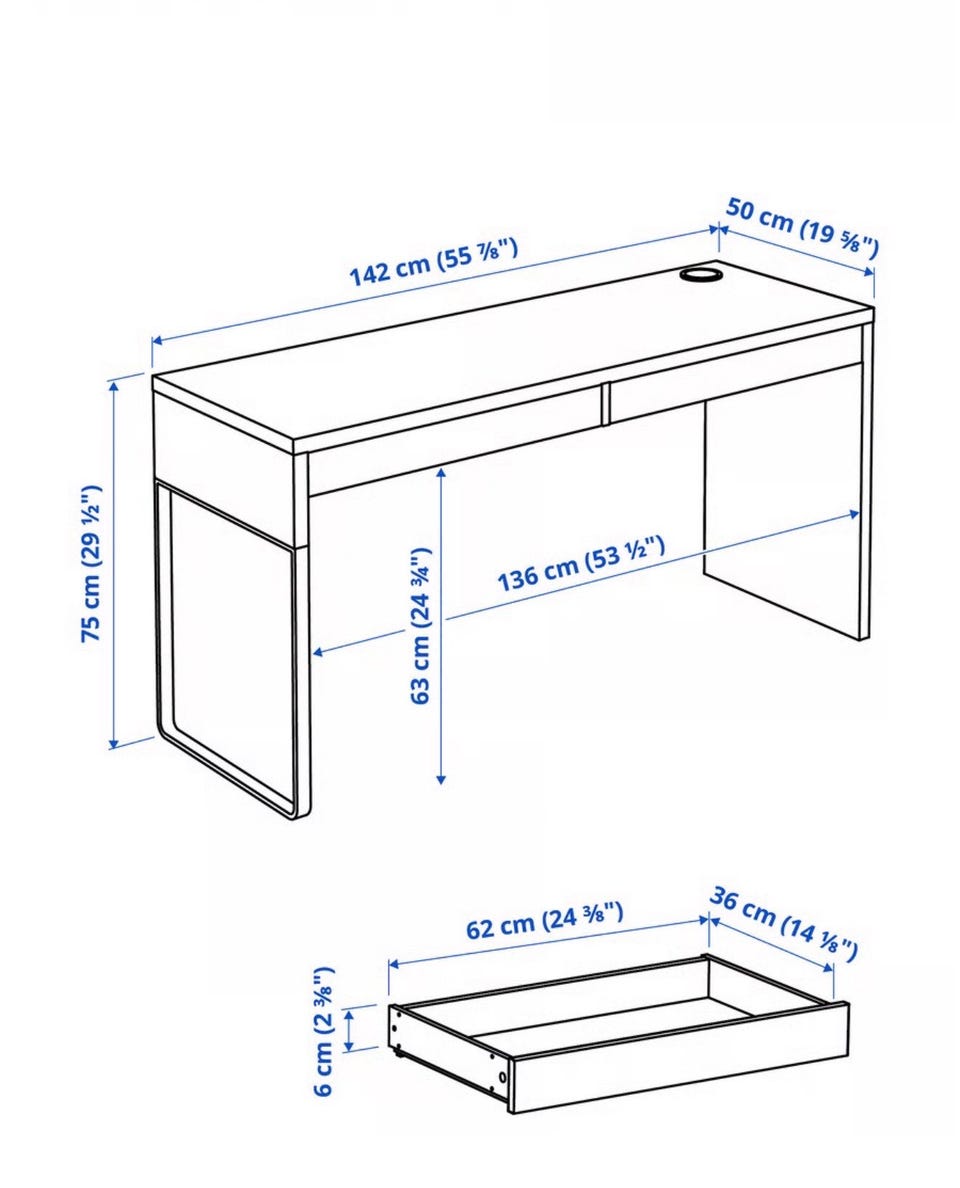 142 cm (55 ⅞")
50 cm (19 ⅝")
75 cm (29 ½")
63 cm (24 ¾")
136 cm (53 ½")
62 cm (24 ⅜")
36 cm (14 ⅛")
6 cm (2 ⅜")