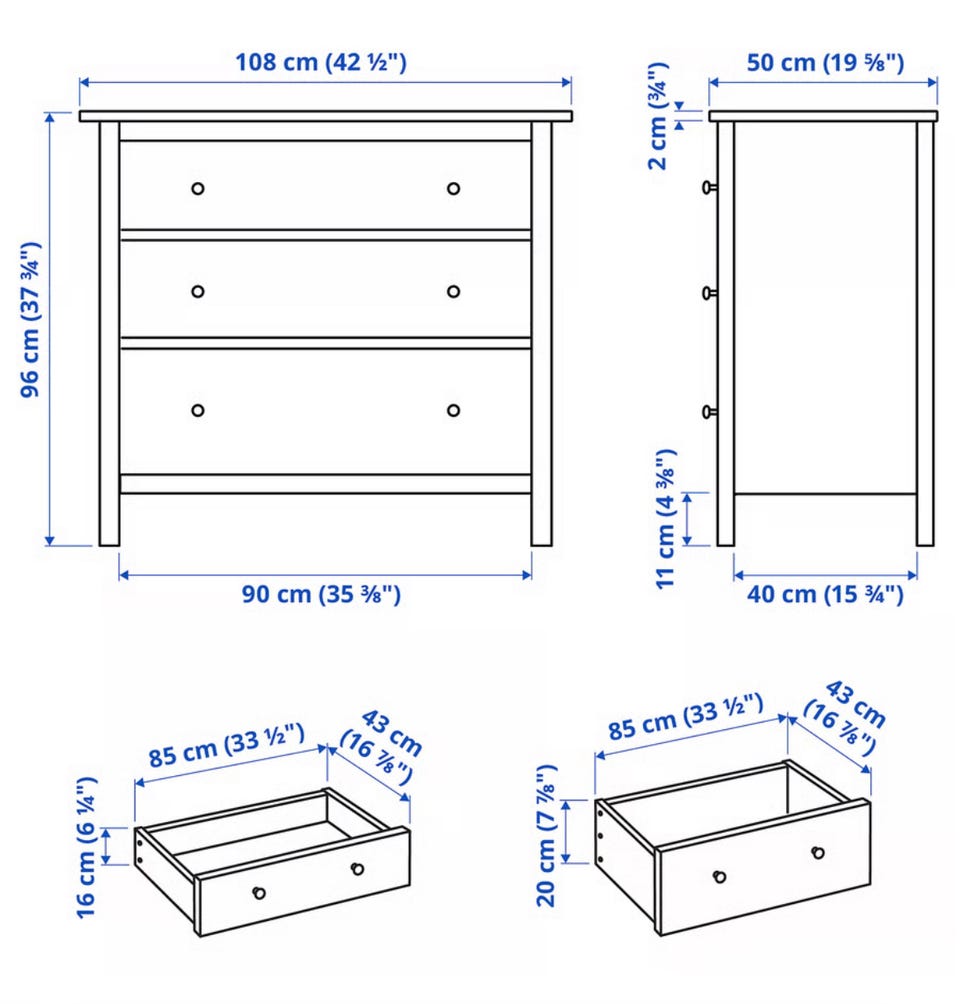 108 cm (42 ½")

96 cm (37 ¾")

90 cm (35 ⅜")

50 cm (19 ⅝")

2 cm (¾")

11 cm (4 ⅜")

40 cm (15 ¾")

85 cm (33 ½")

43 cm (16 ⅞")

16 cm (6 ¼")

85 cm (33 ½")

43 cm (16 ⅞")

20 cm (7 ⅞")