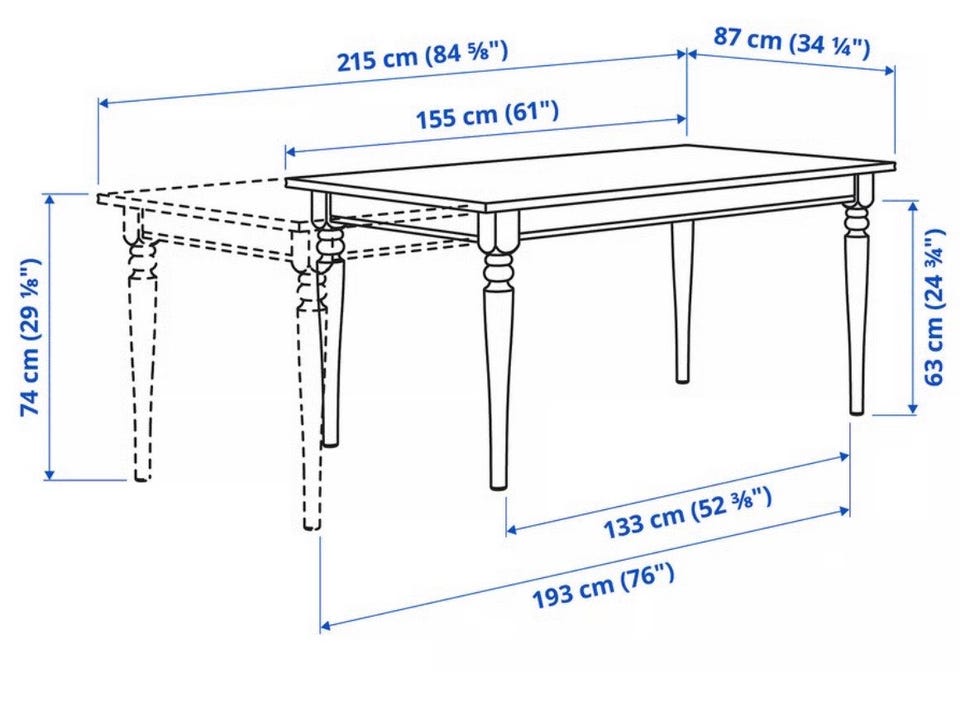 215 cm (84 ⅝")

87 cm (34 ¼")

155 cm (61")

74 cm (29 ⅛")

63 cm (24 ¾")

133 cm (52 ⅜")

193 cm (76")