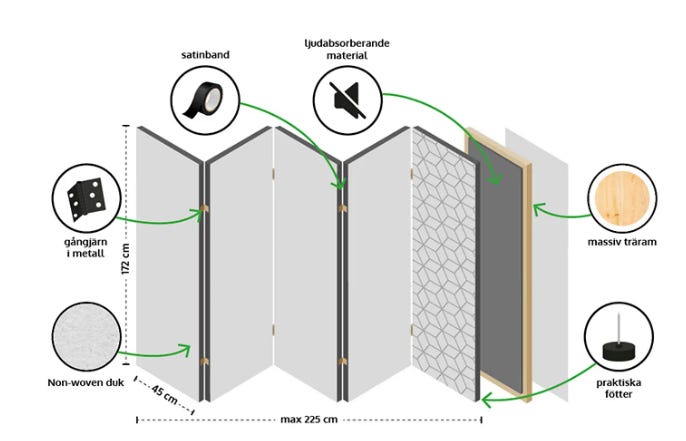 satinband

ljudabsorberande material

gångjärn i metall

172 cm

massiv träram

Non-woven duk

45 cm

max 225 cm

praktiska fötter