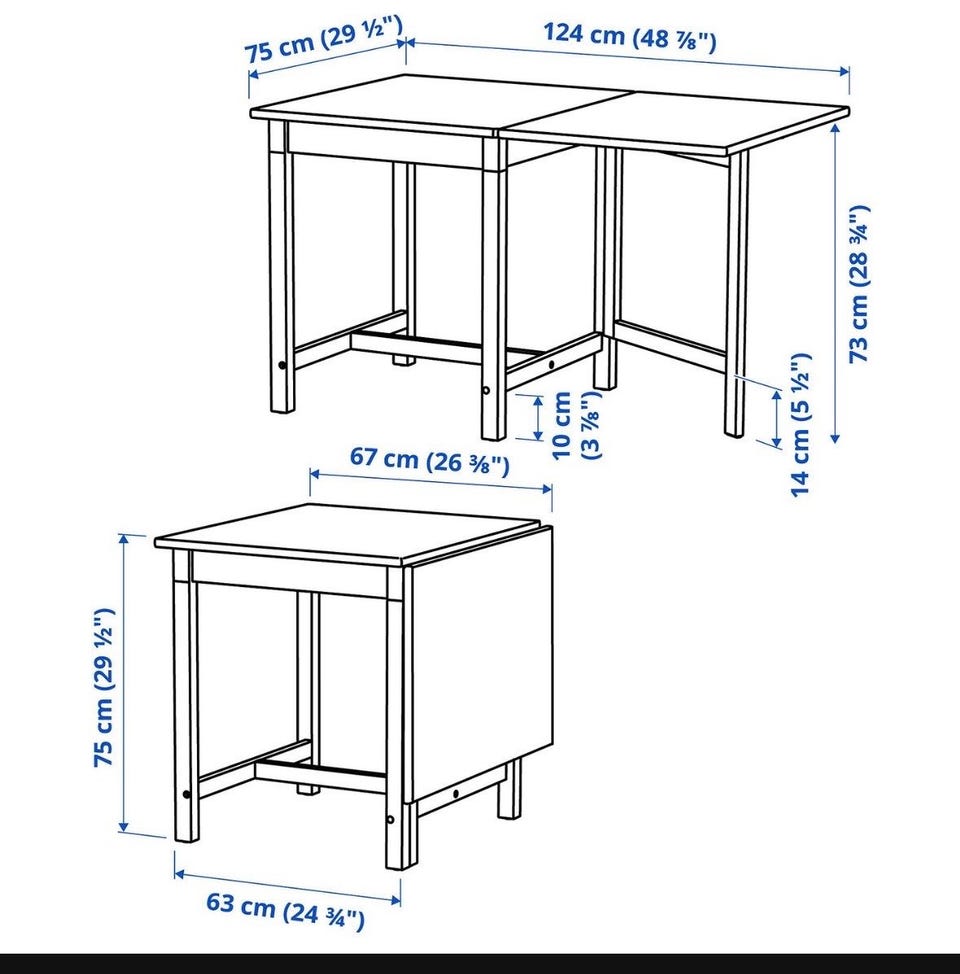 75 cm (29 ½")
124 cm (48 ⅞")
73 cm (28 ¾")
10 cm (3 ⅞")
14 cm (5 ½")
67 cm (26 ⅜")
75 cm (29 ½")
63 cm (24 ¾")