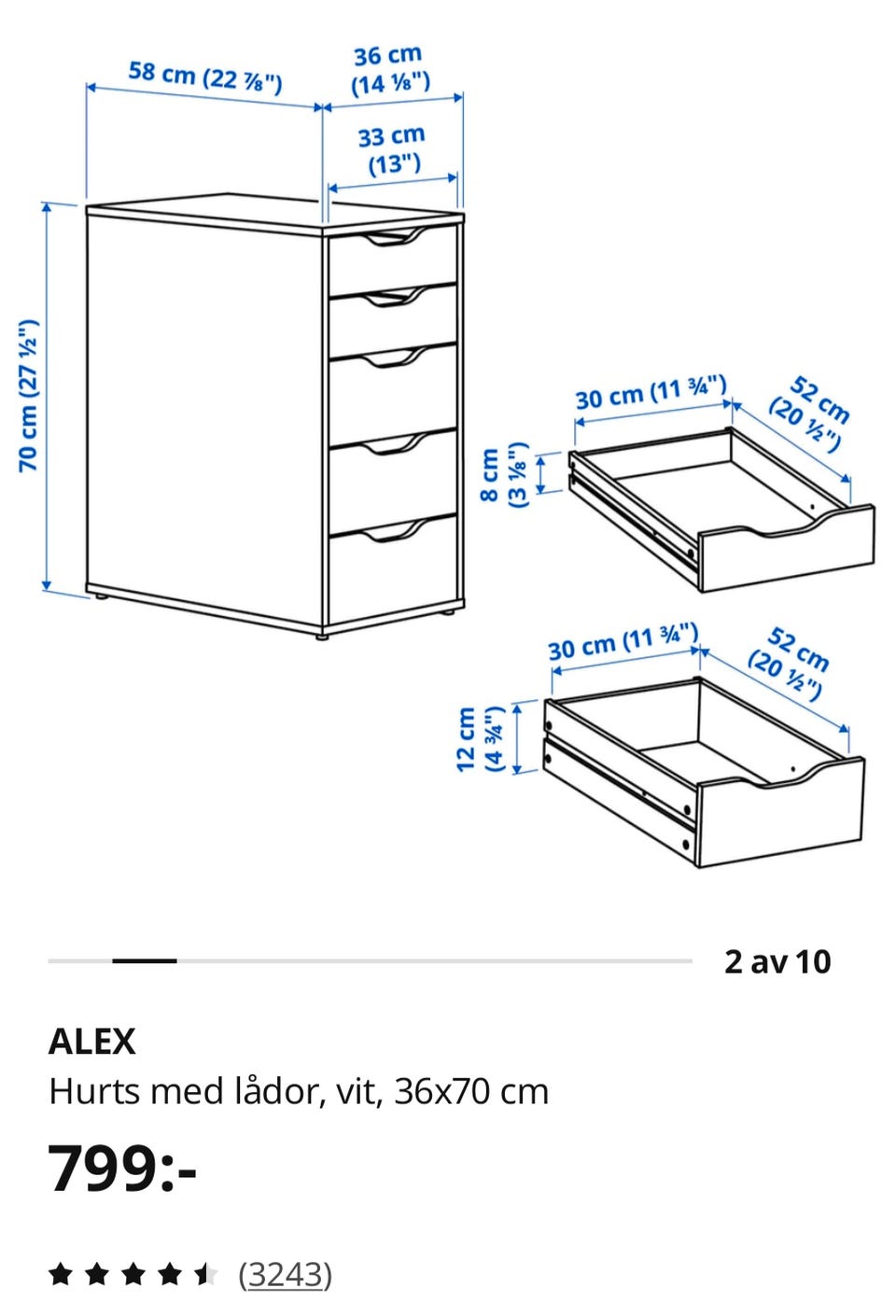 58 cm (22 ⅞")

36 cm
(14 ⅛")

33 cm
(13")

70 cm (27 ½")

30 cm (11 ¾")

52 cm
(20 ½")

8 cm
(3 ⅛")

30 cm (11 ¾")

52 cm
(20 ½")

12 cm
(4 ¾")

2 av 10

ALEX

Hurts med lådor, vit, 36x70 cm

799:-

(3243)